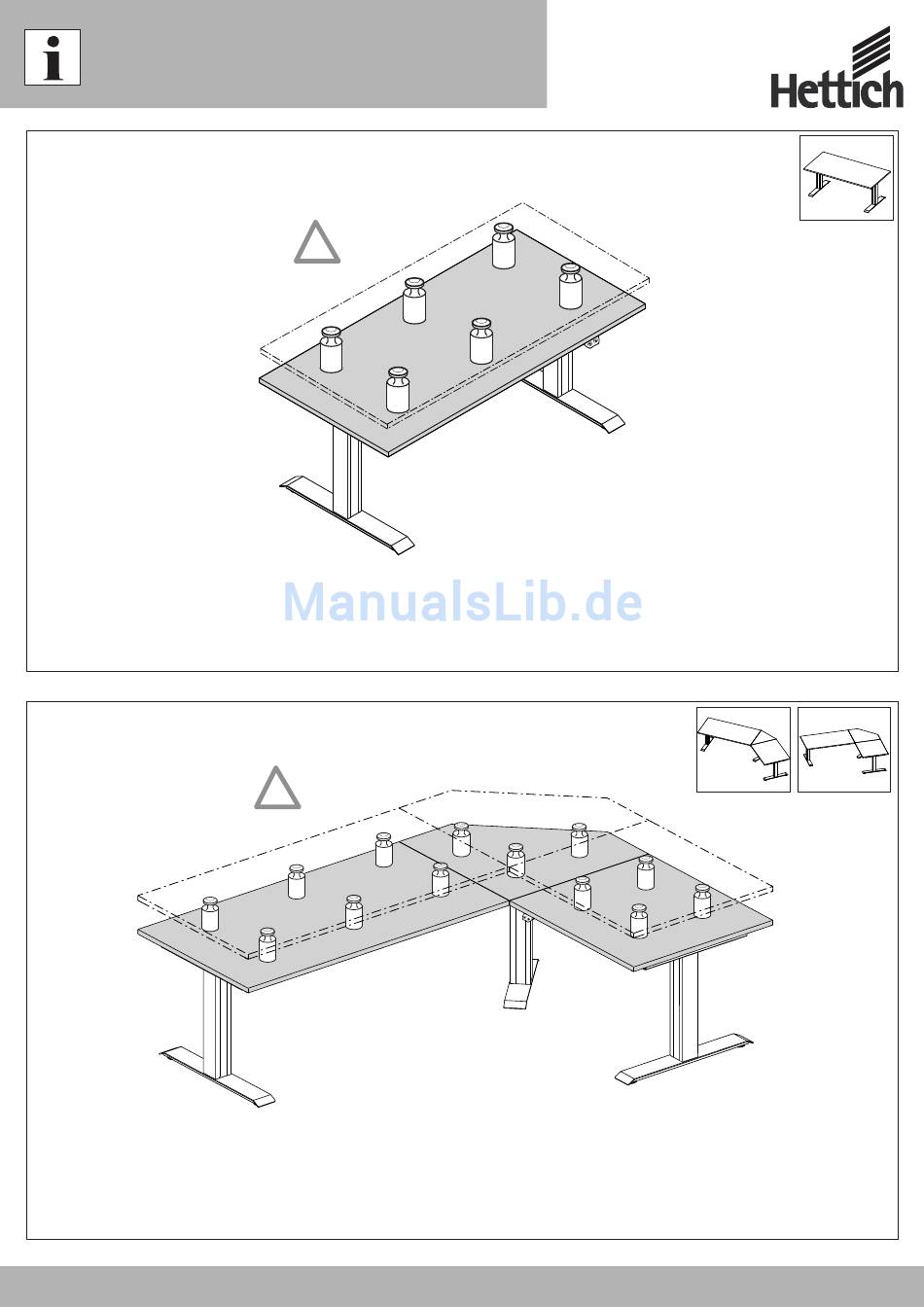 i

Hettich

ManualsLib.de