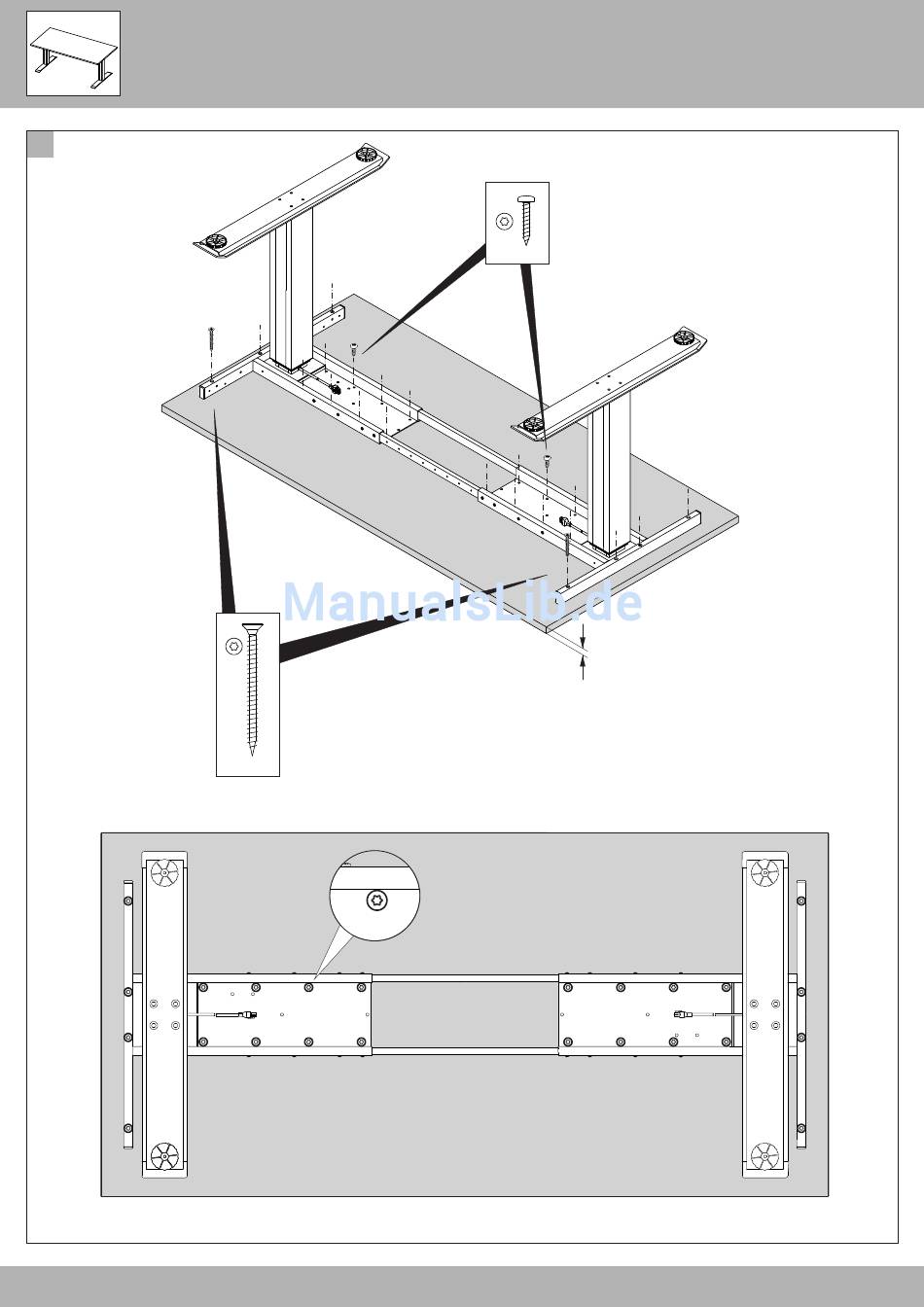 ManualsLib.de