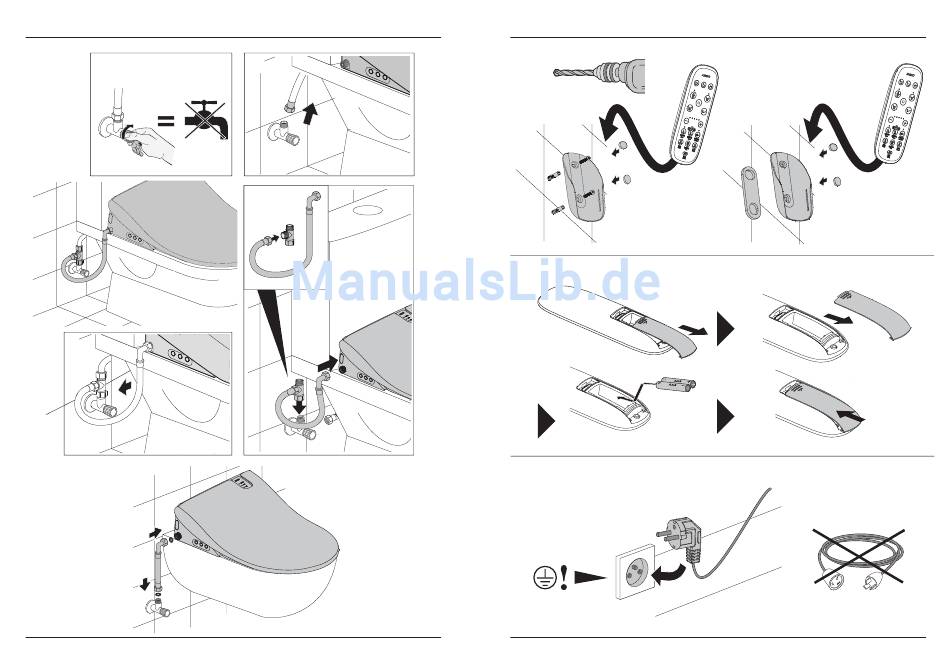 ManualsLib.de