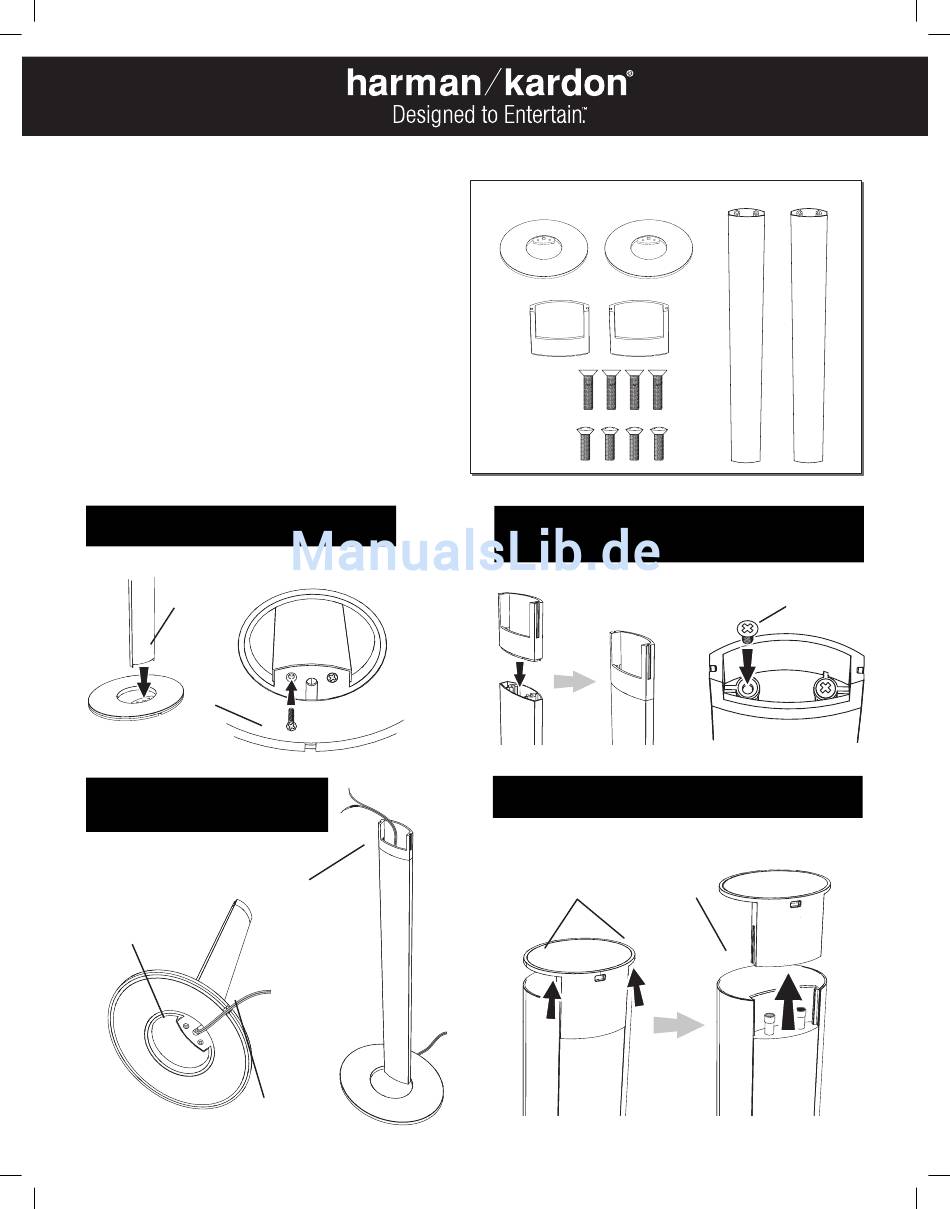 harman/kardon®
Designed to Entertain.™

ManualsLib.de