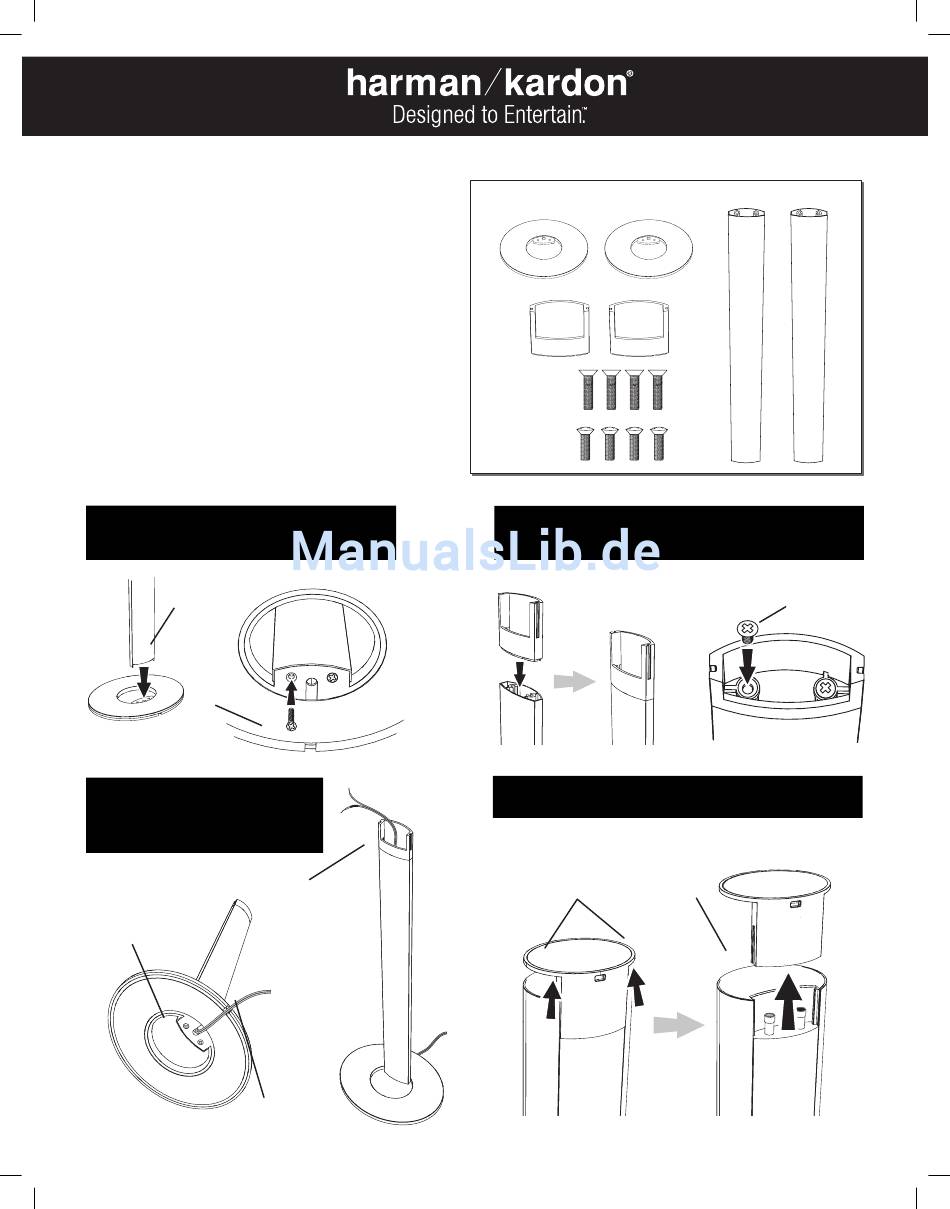 harman/kardon®
Designed to Entertain.™

ManualsLib.de