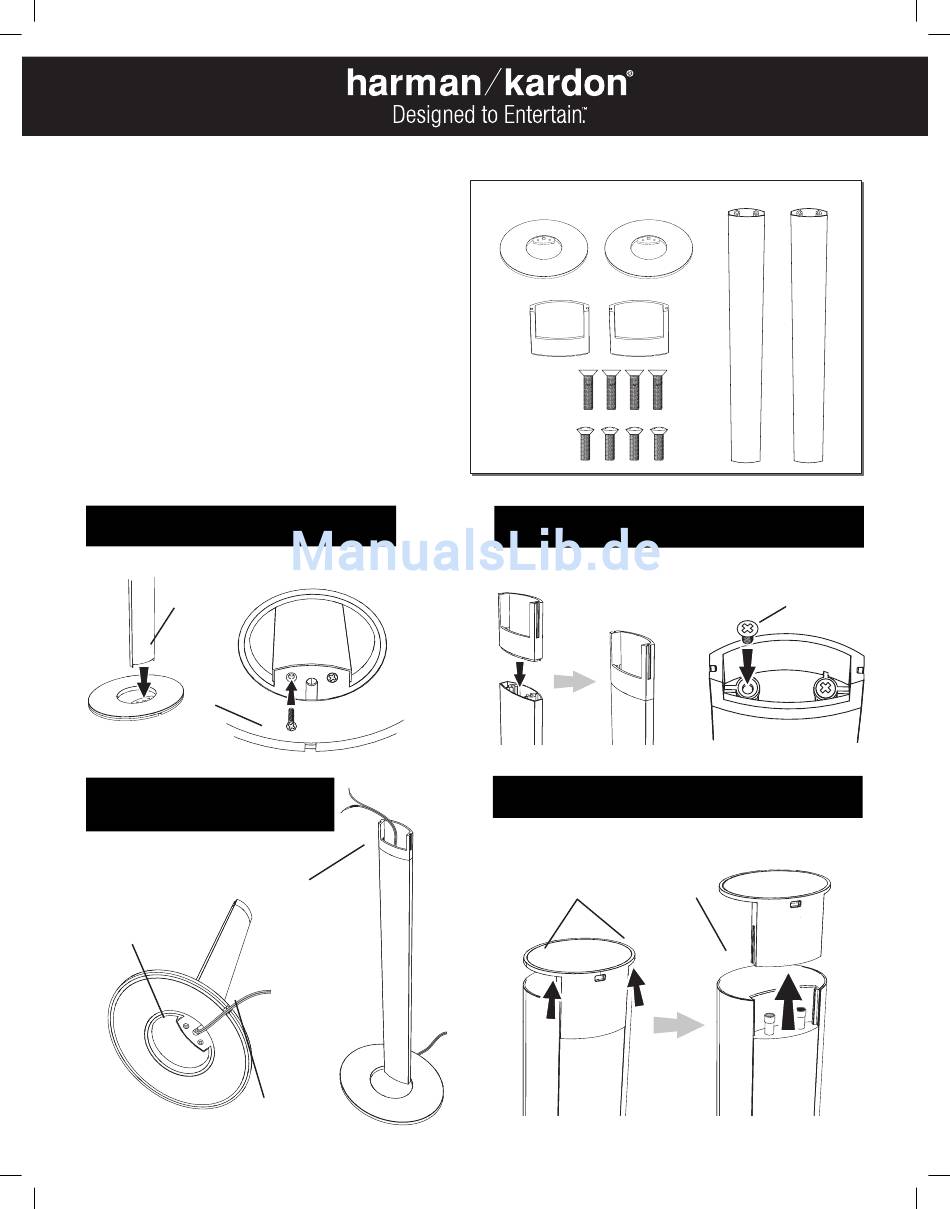 harman/kardon®
Designed to Entertain.™

ManualsLib.de