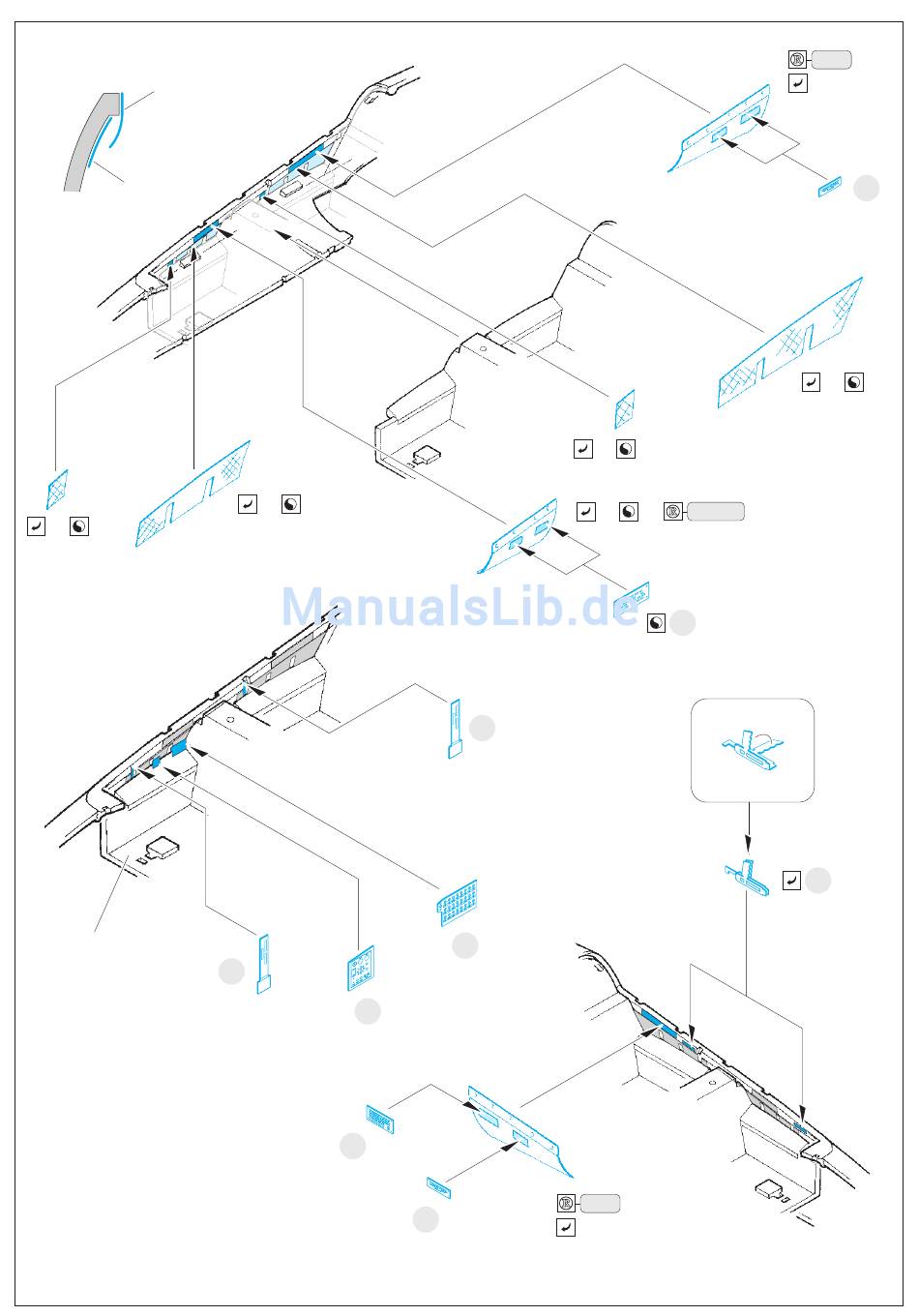 ManualsLib.de