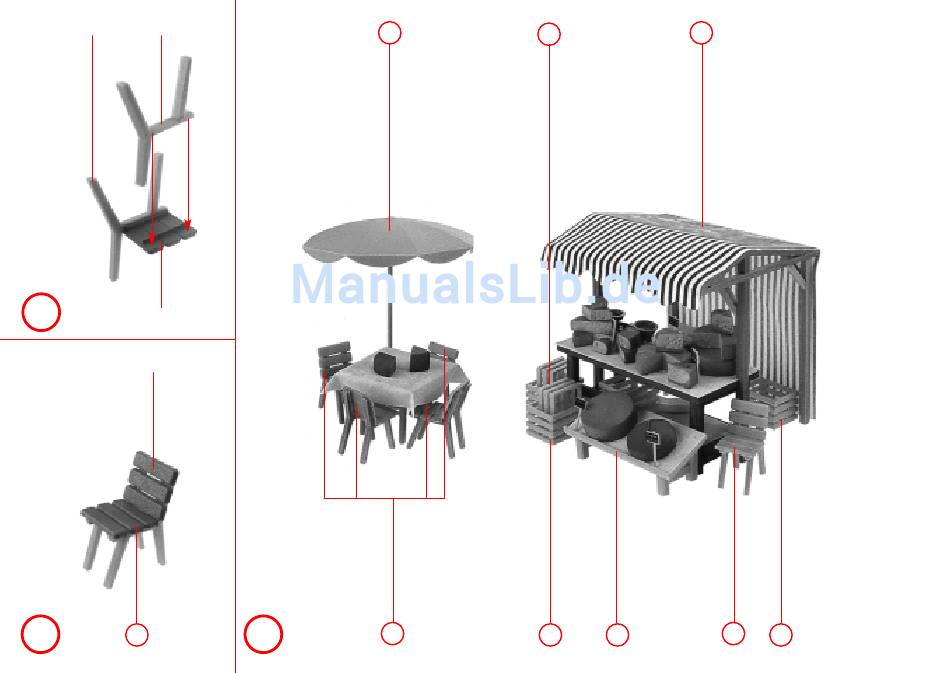 ManualsLib.de