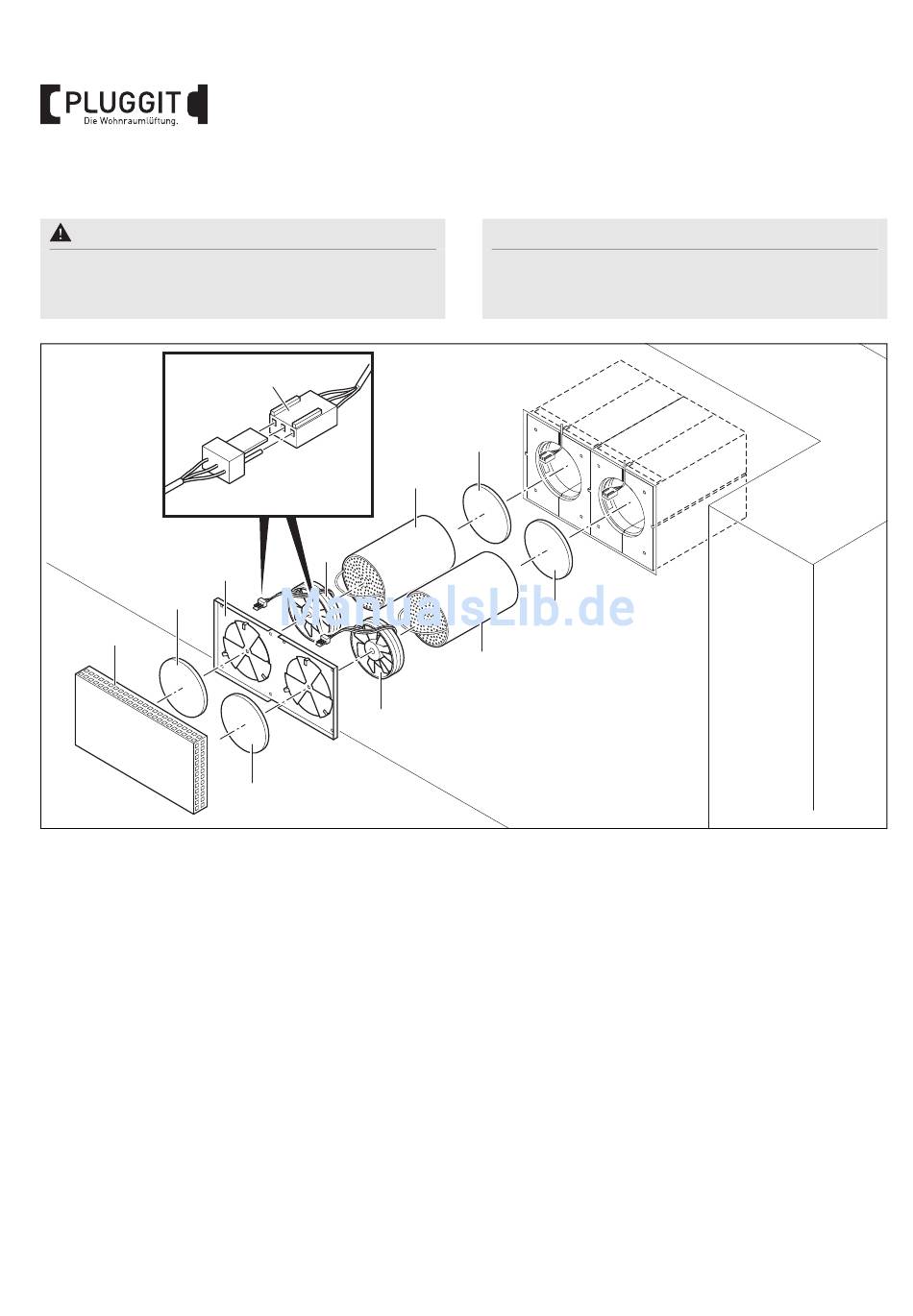 PLUGGIT
Die Wohnraumlüftung.

ManualsLib.de