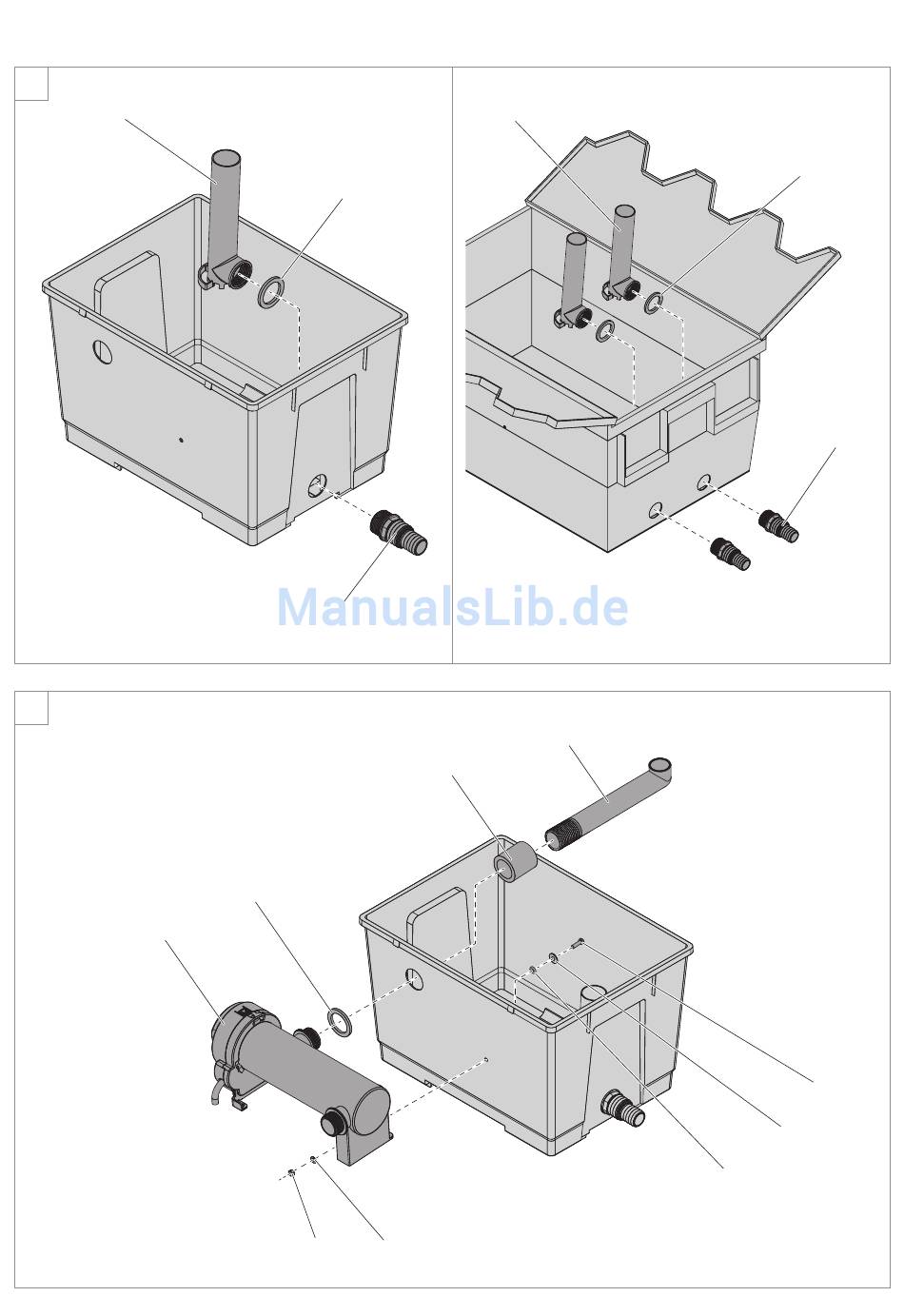 ManualsLib.de