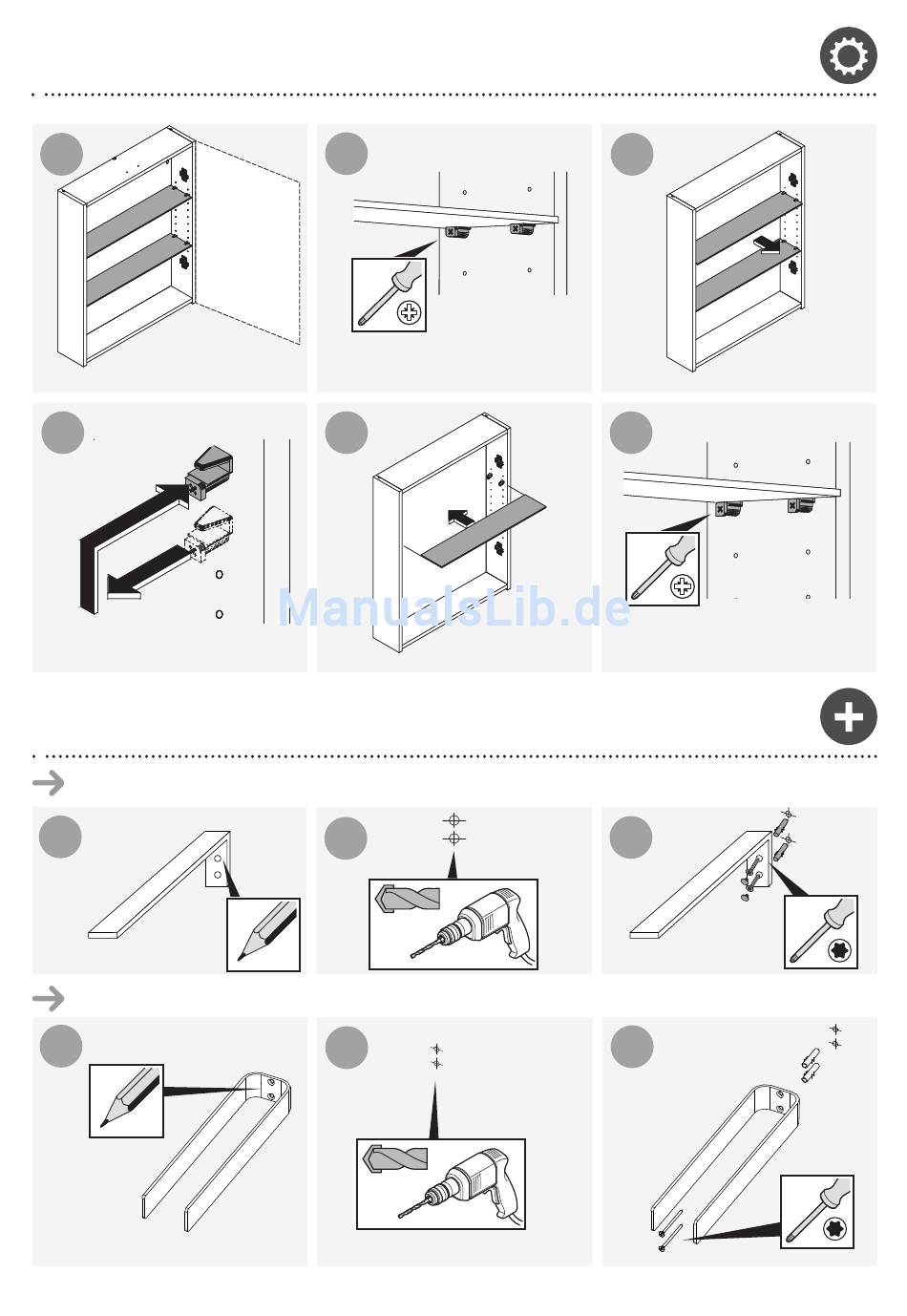 ManualsLib.de