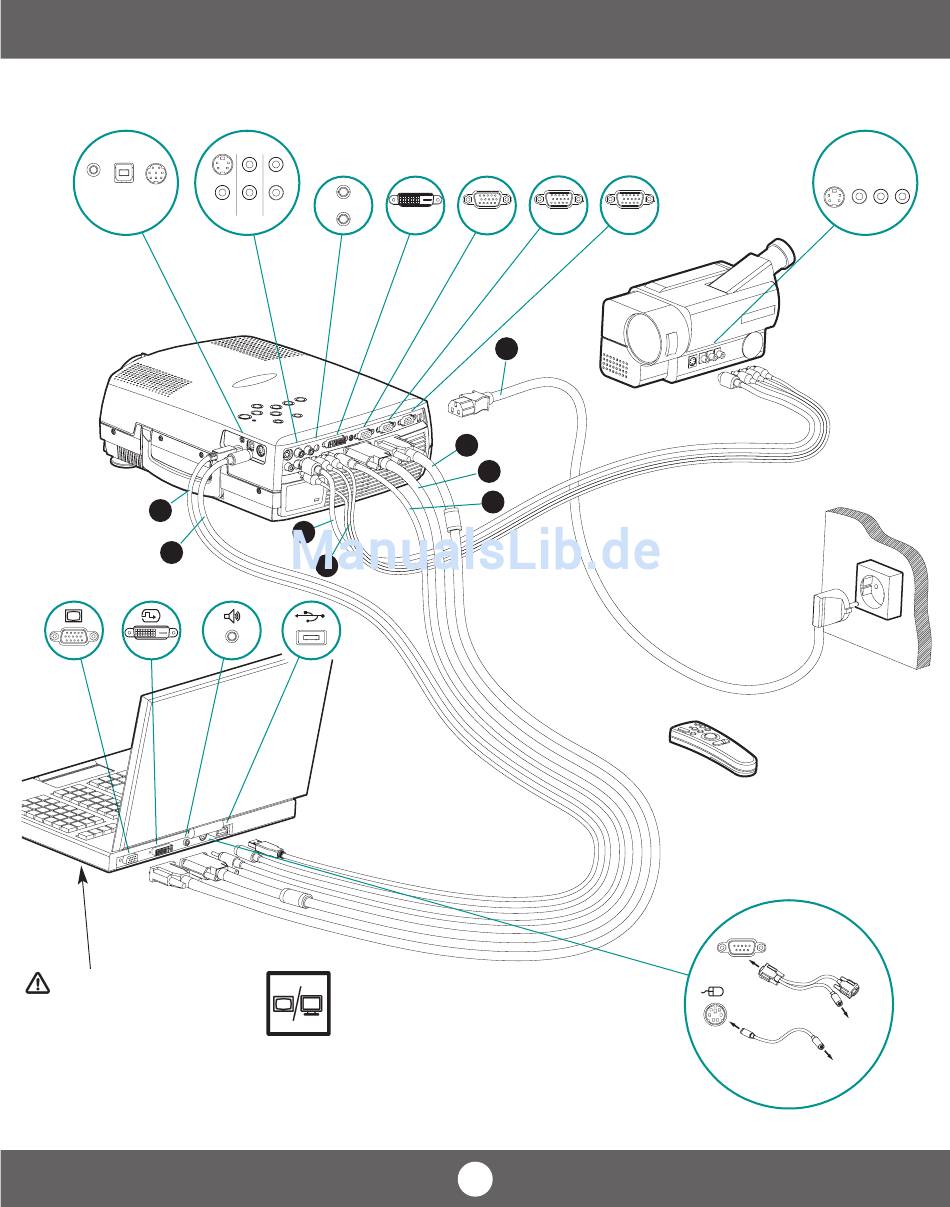 ManualsLib.de