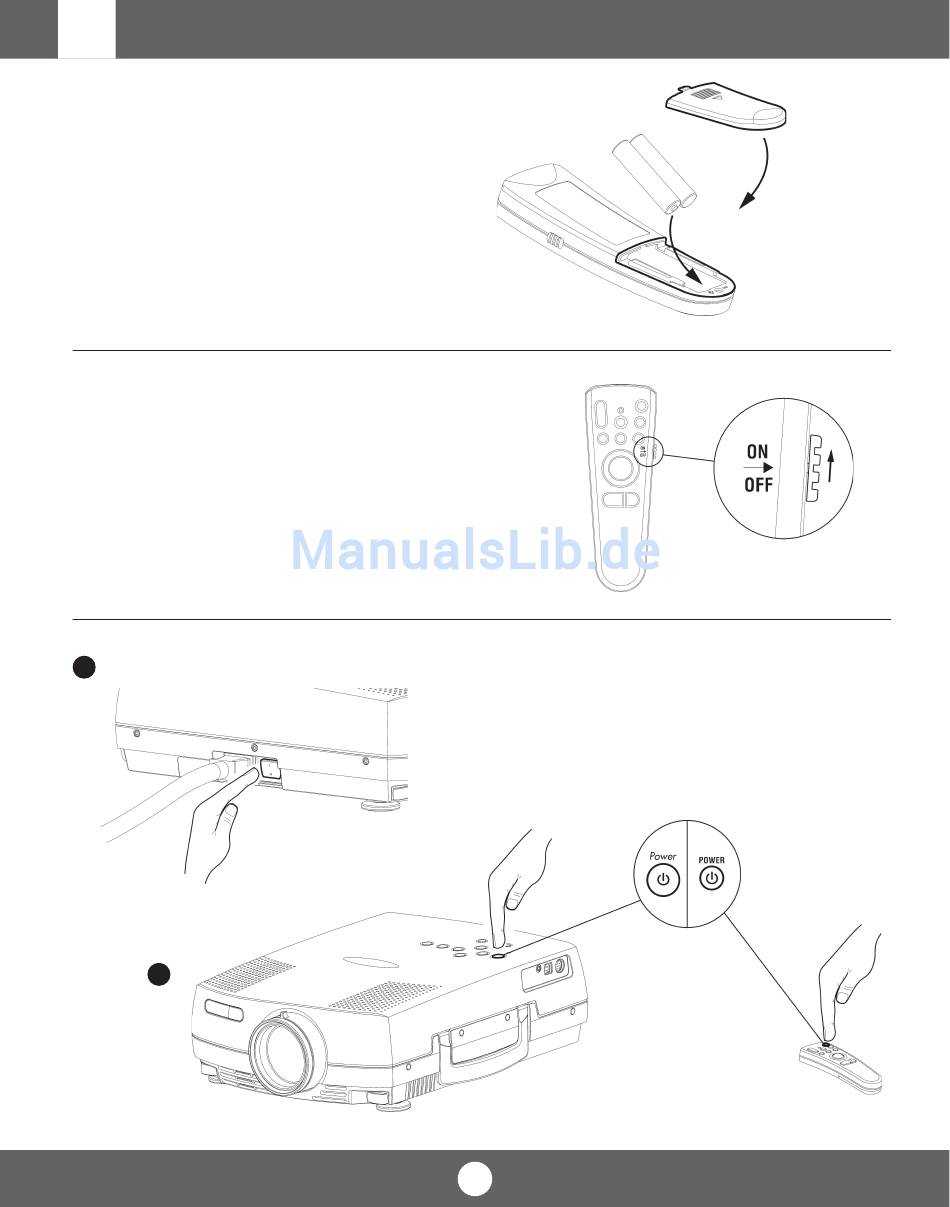 ON
OFF

ManualsLib.de

Power
POWER