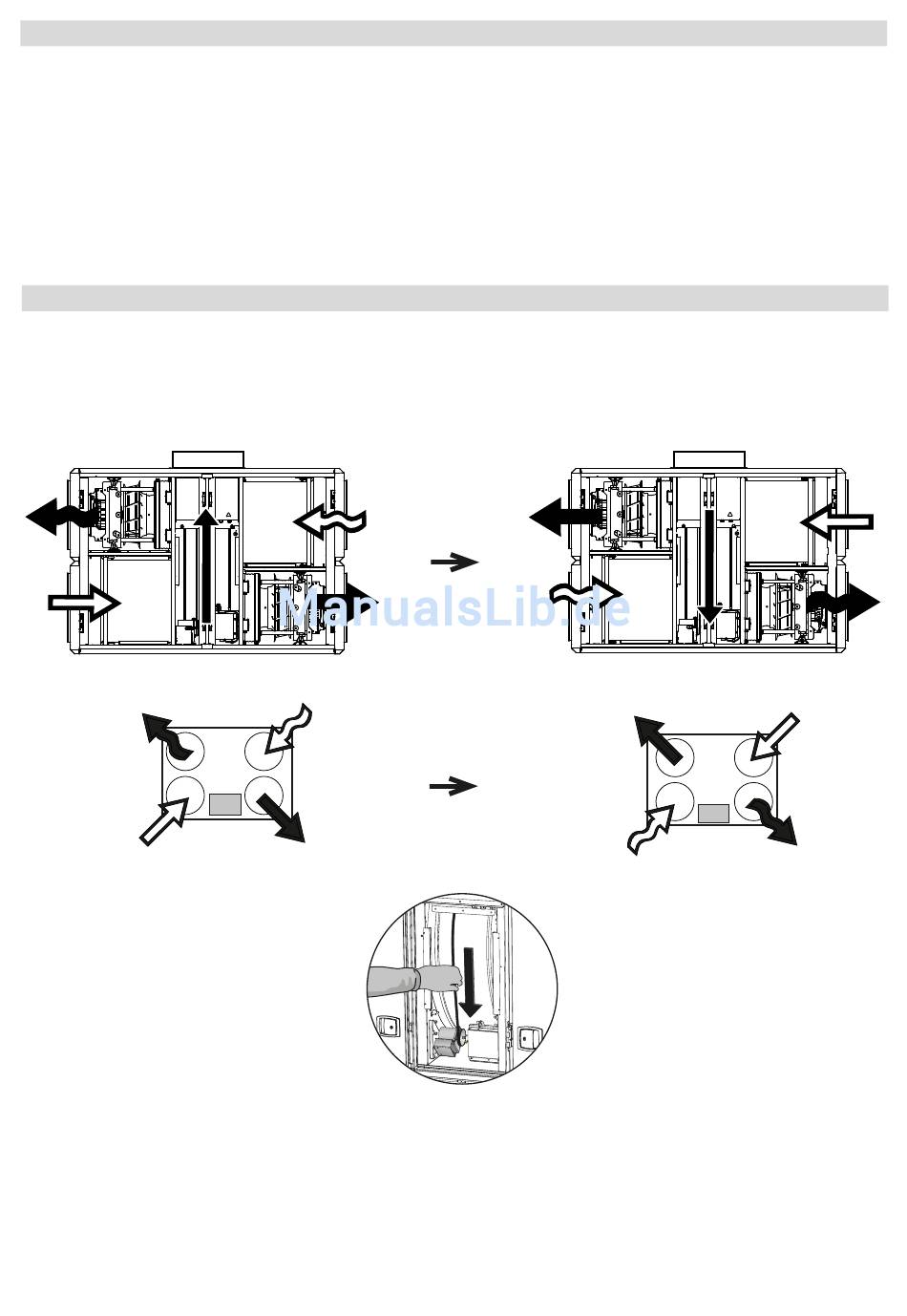 ManualsLib.de