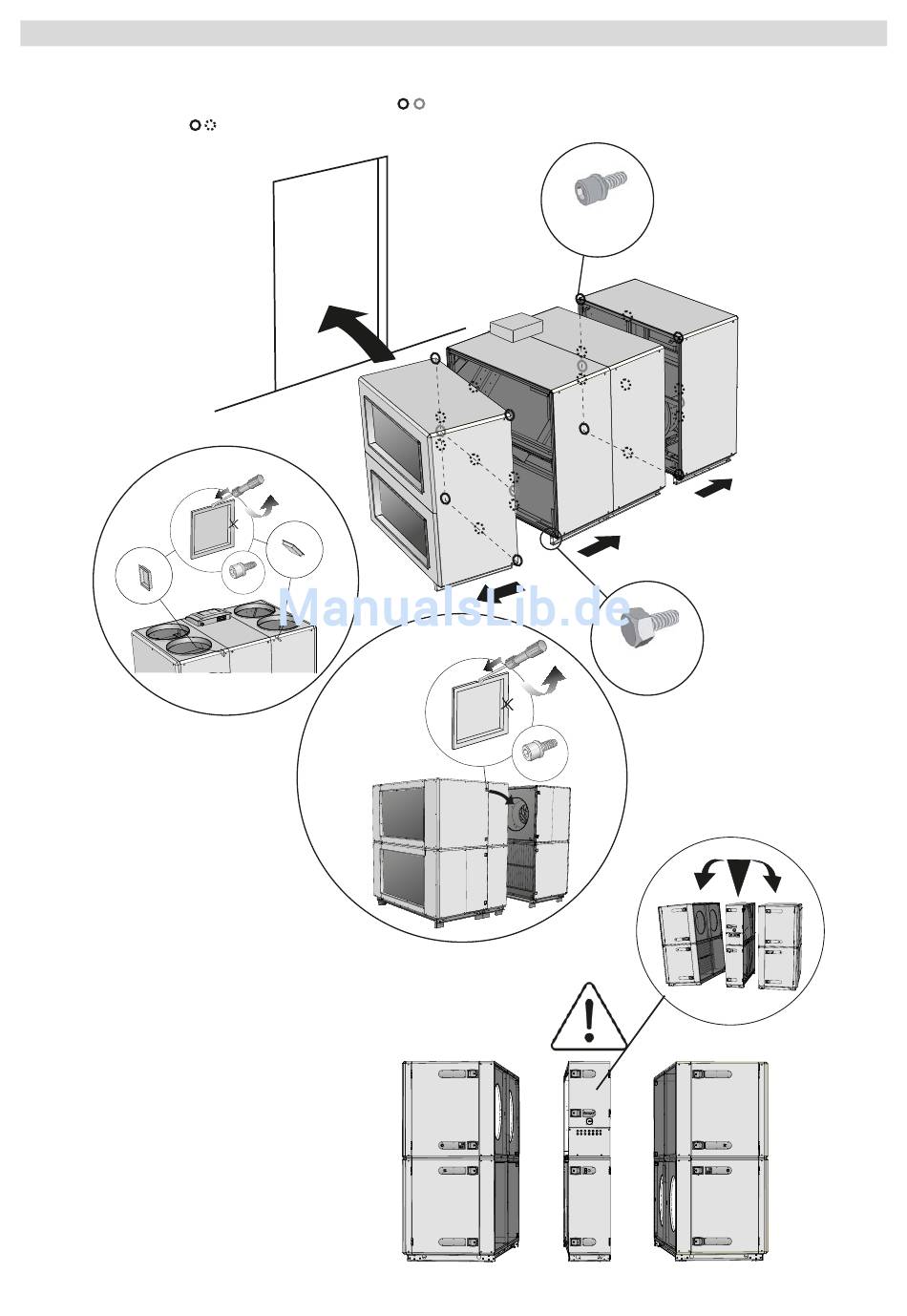 ManualsLib.de