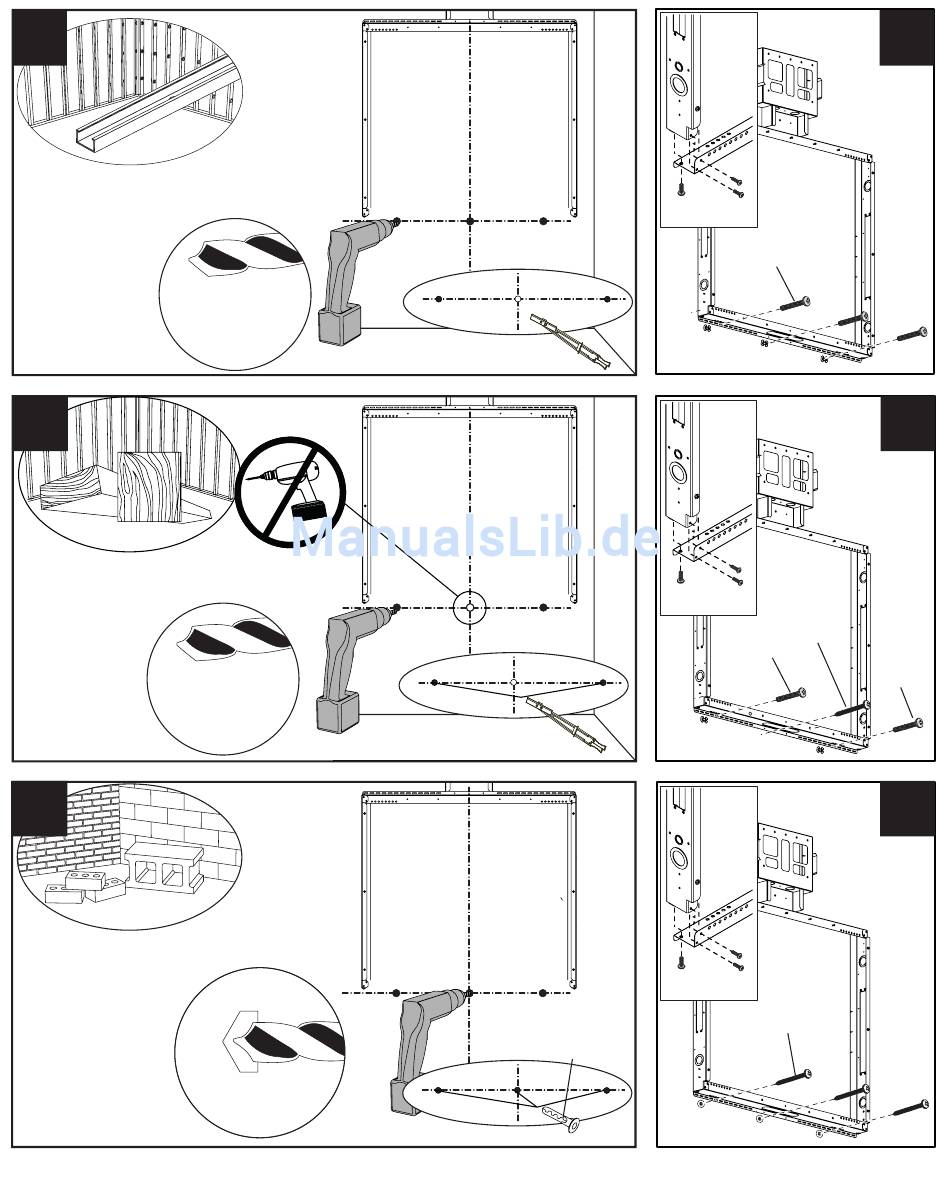 ManualsLib.de