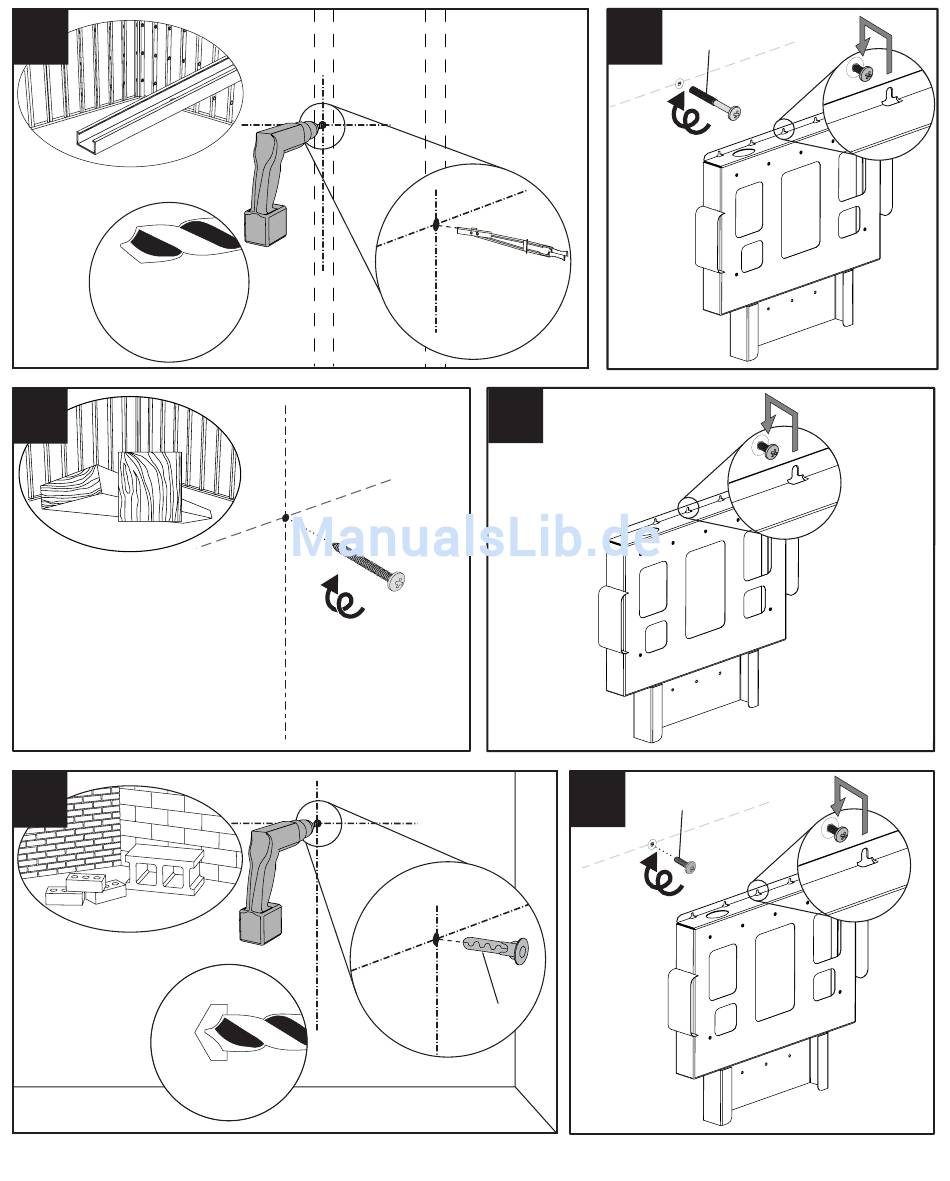 ManualsLib.de