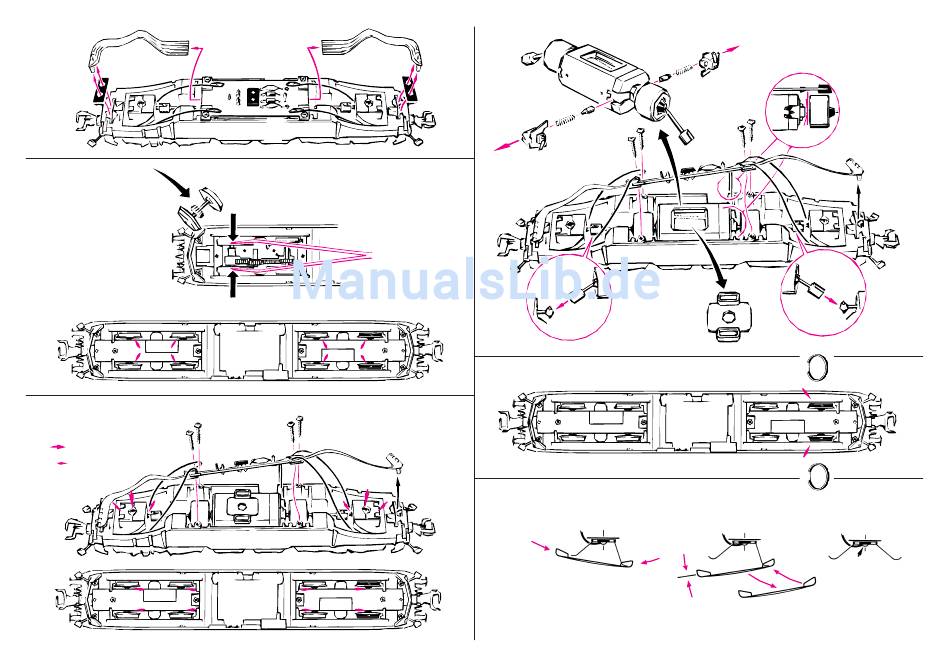 ManualsLib.de