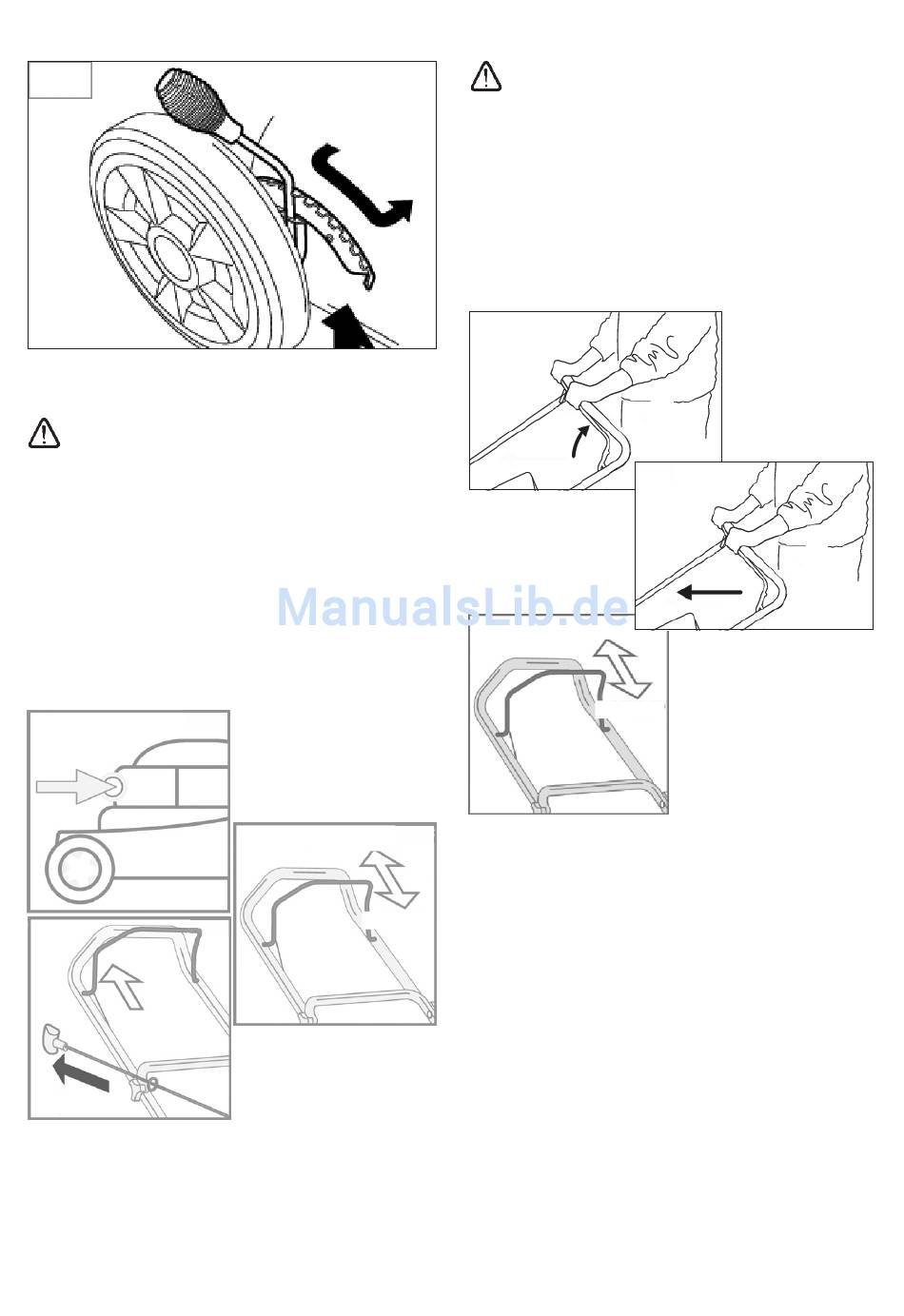 ManualsLib.de