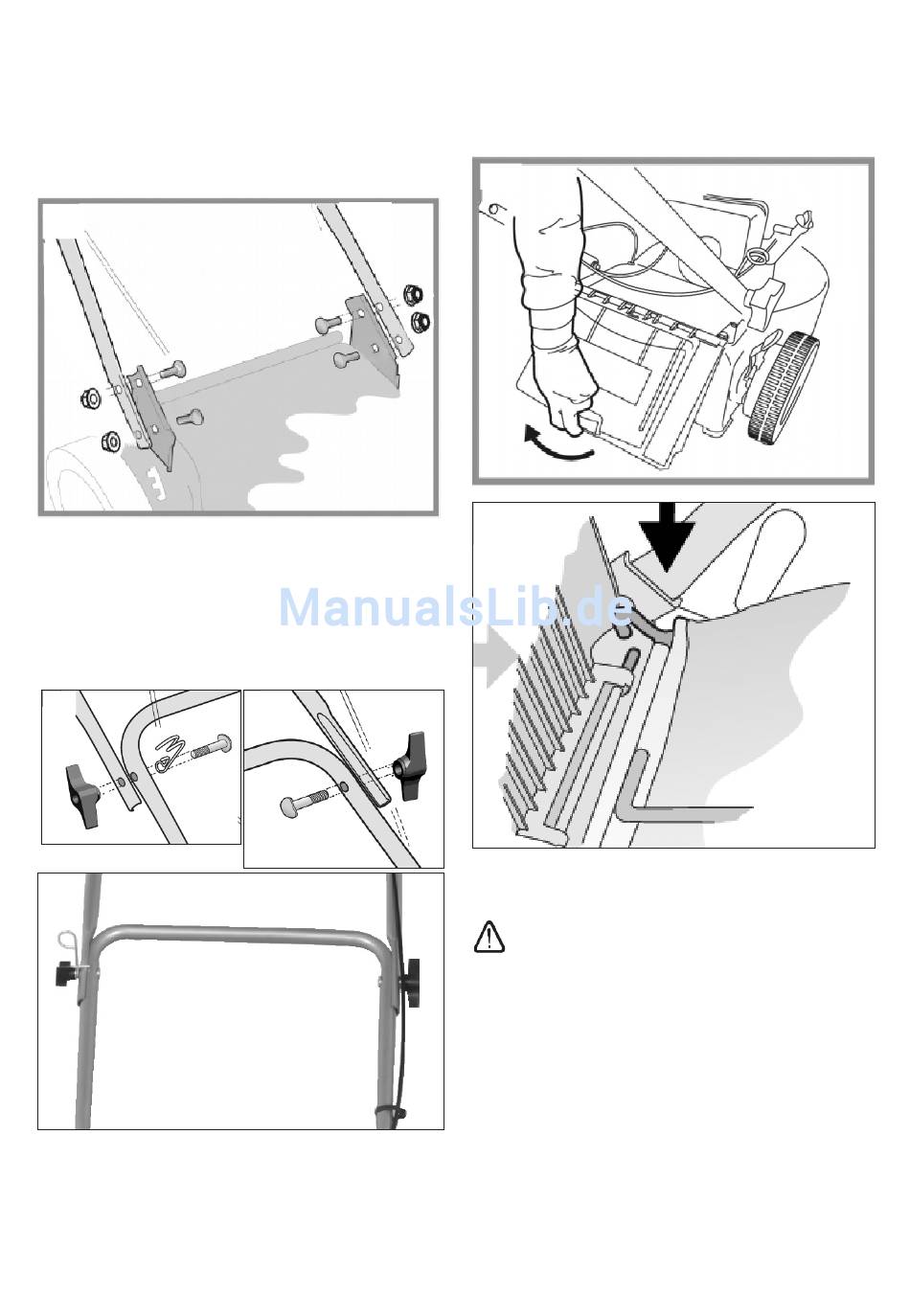 ManualsLib.de