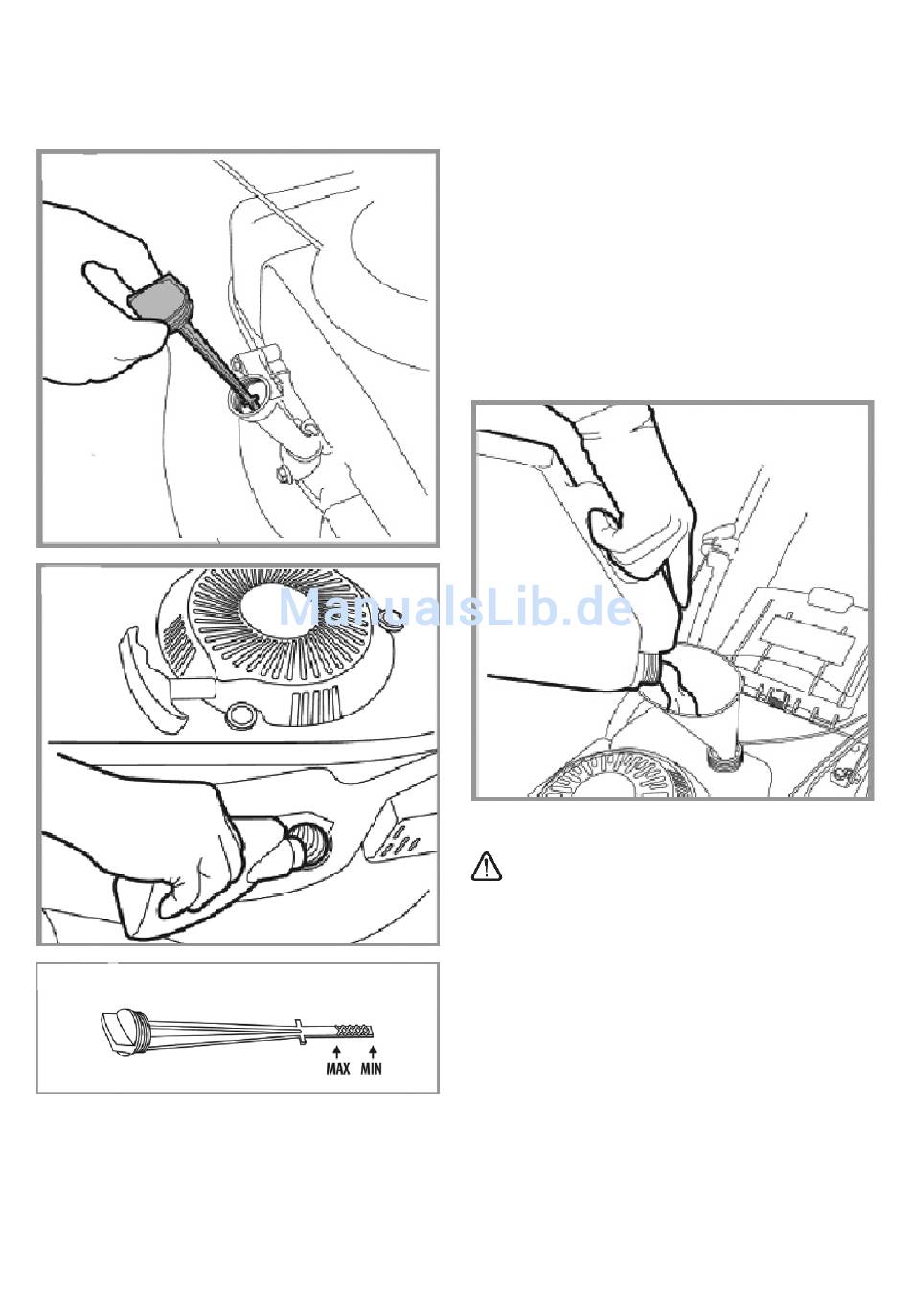 ManualsLib.de

MAX MIN