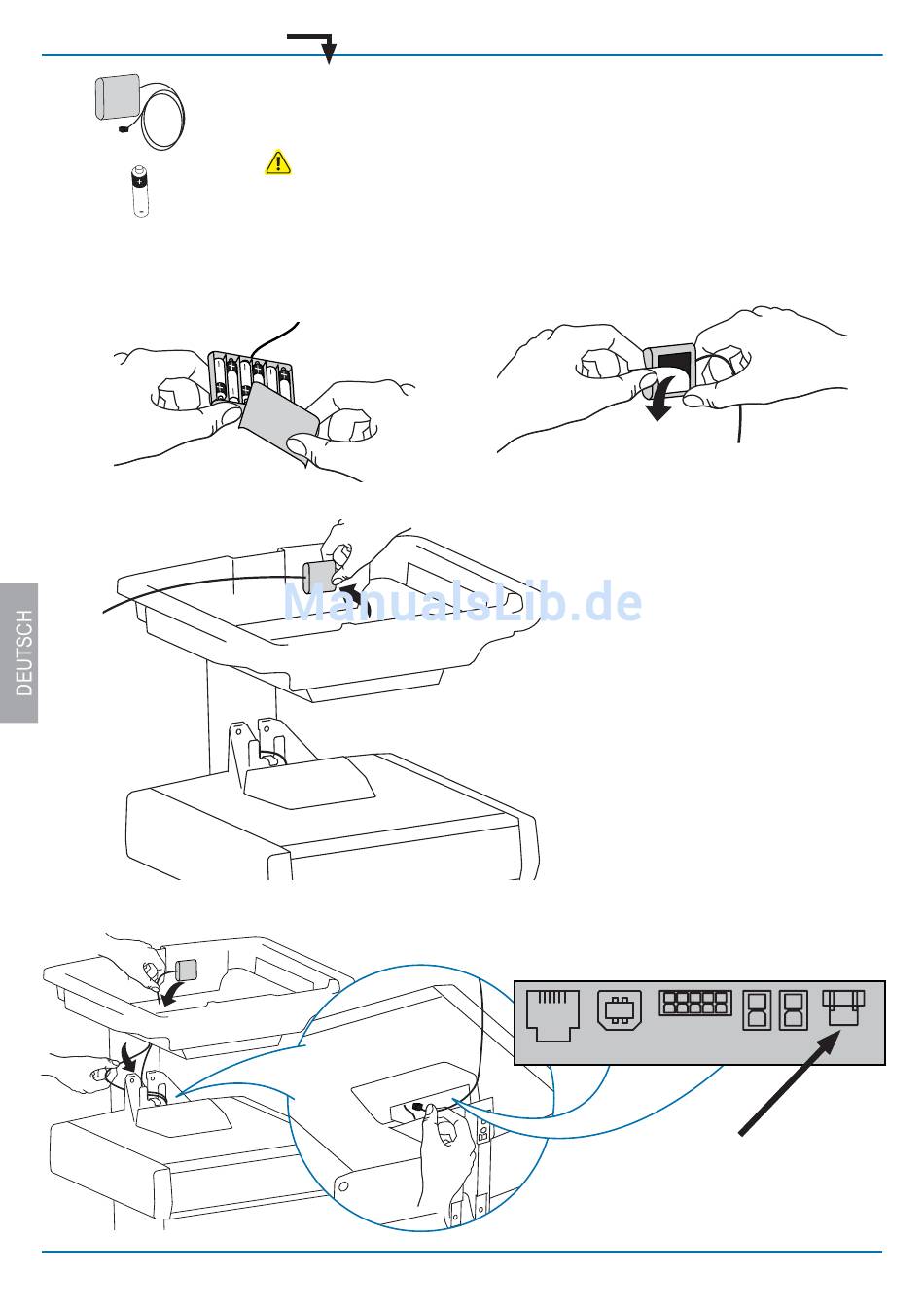 DEUTSCH

ManualsLib.de