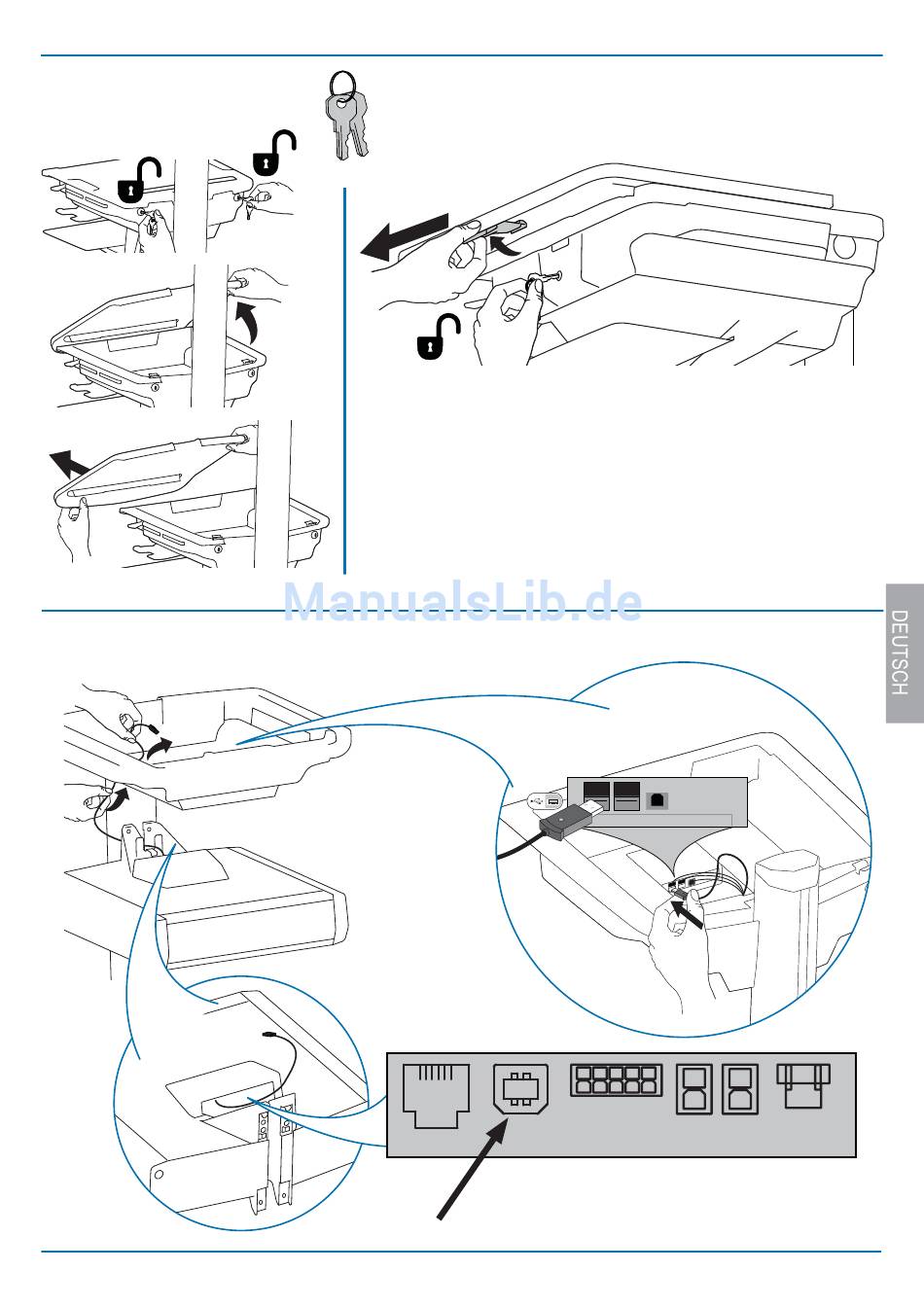 ManualsLib.de

DEUTSCH