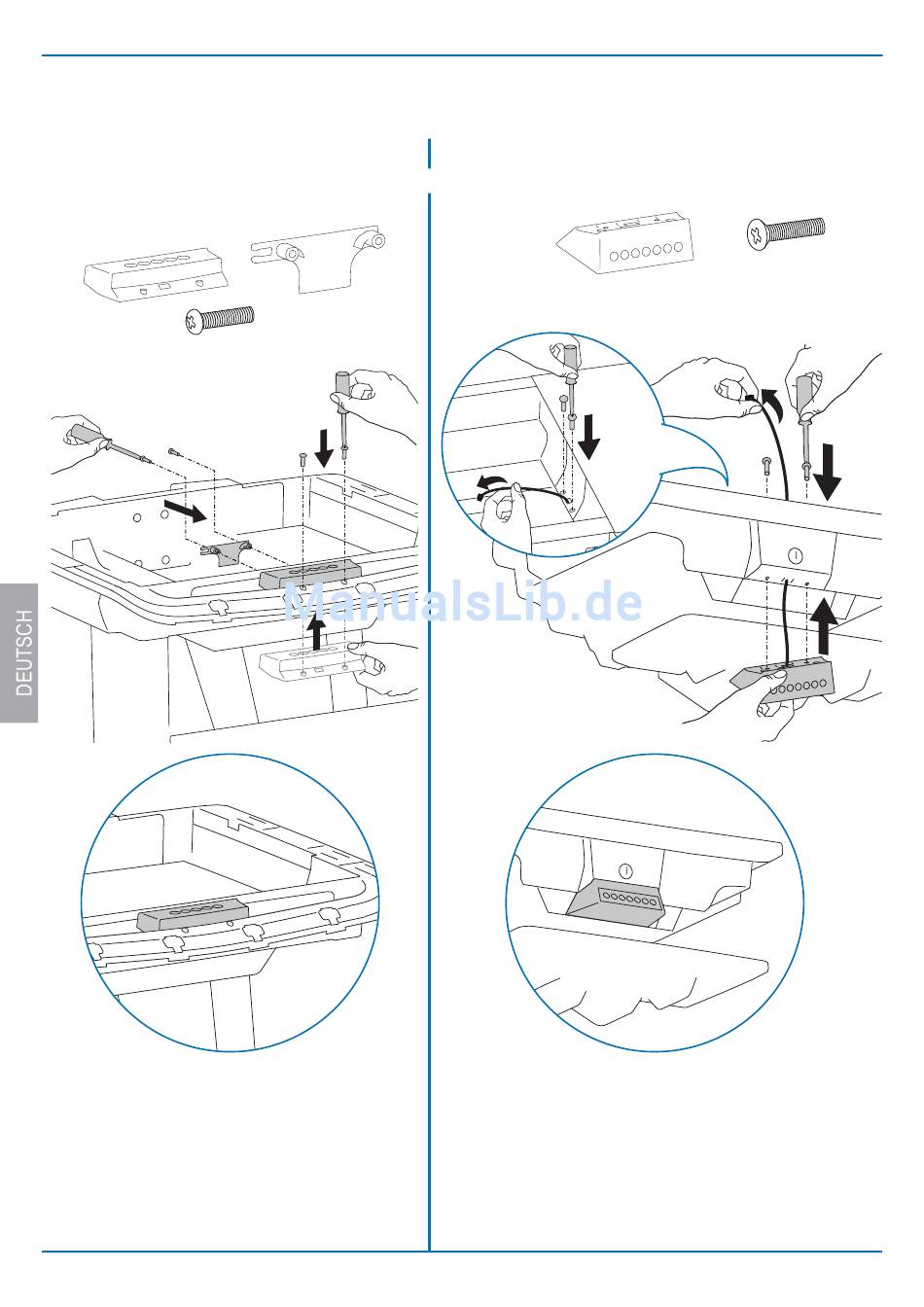 DEUTSCH

ManualsLib.de