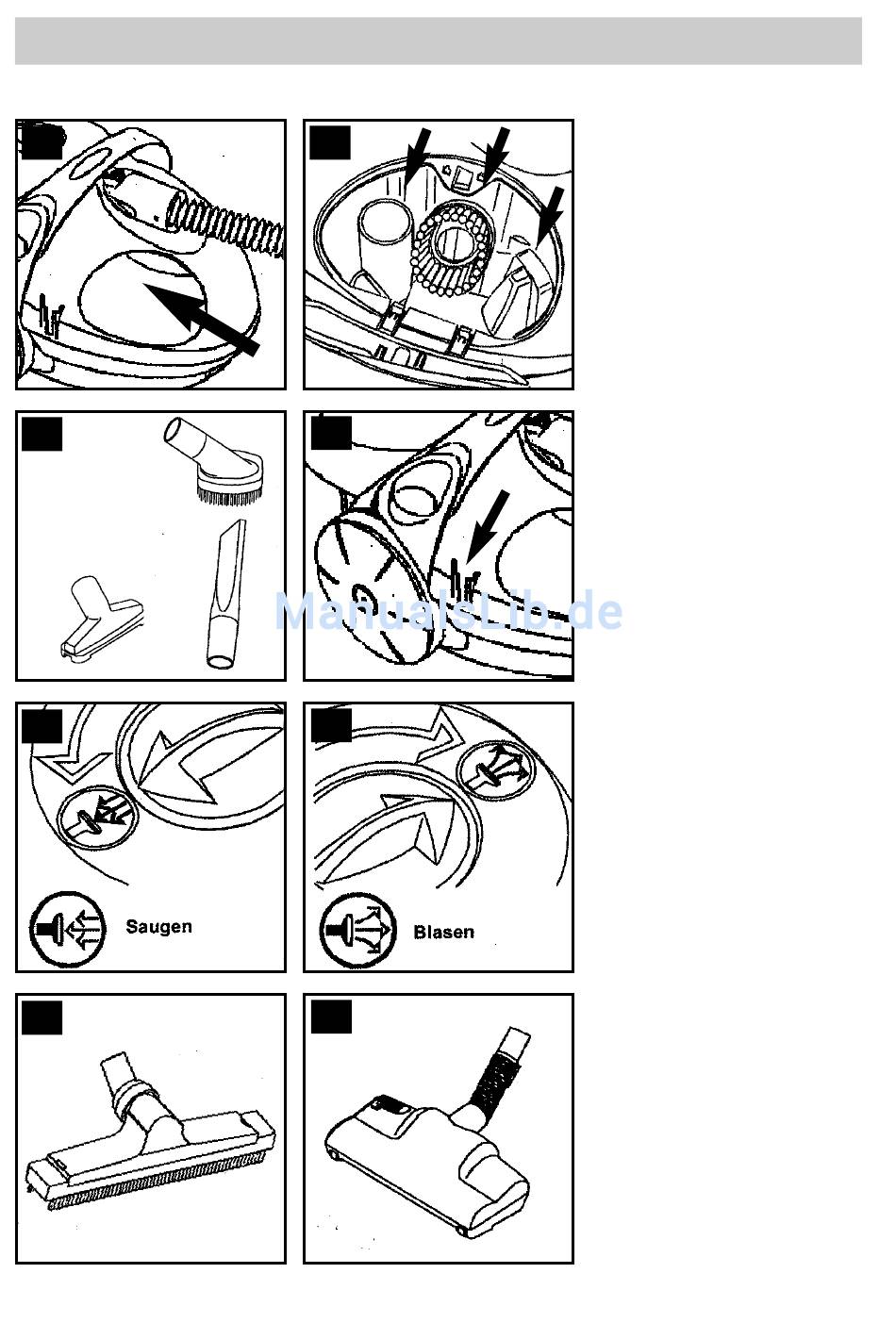 ManualsLib.de

Saugen

Blasen