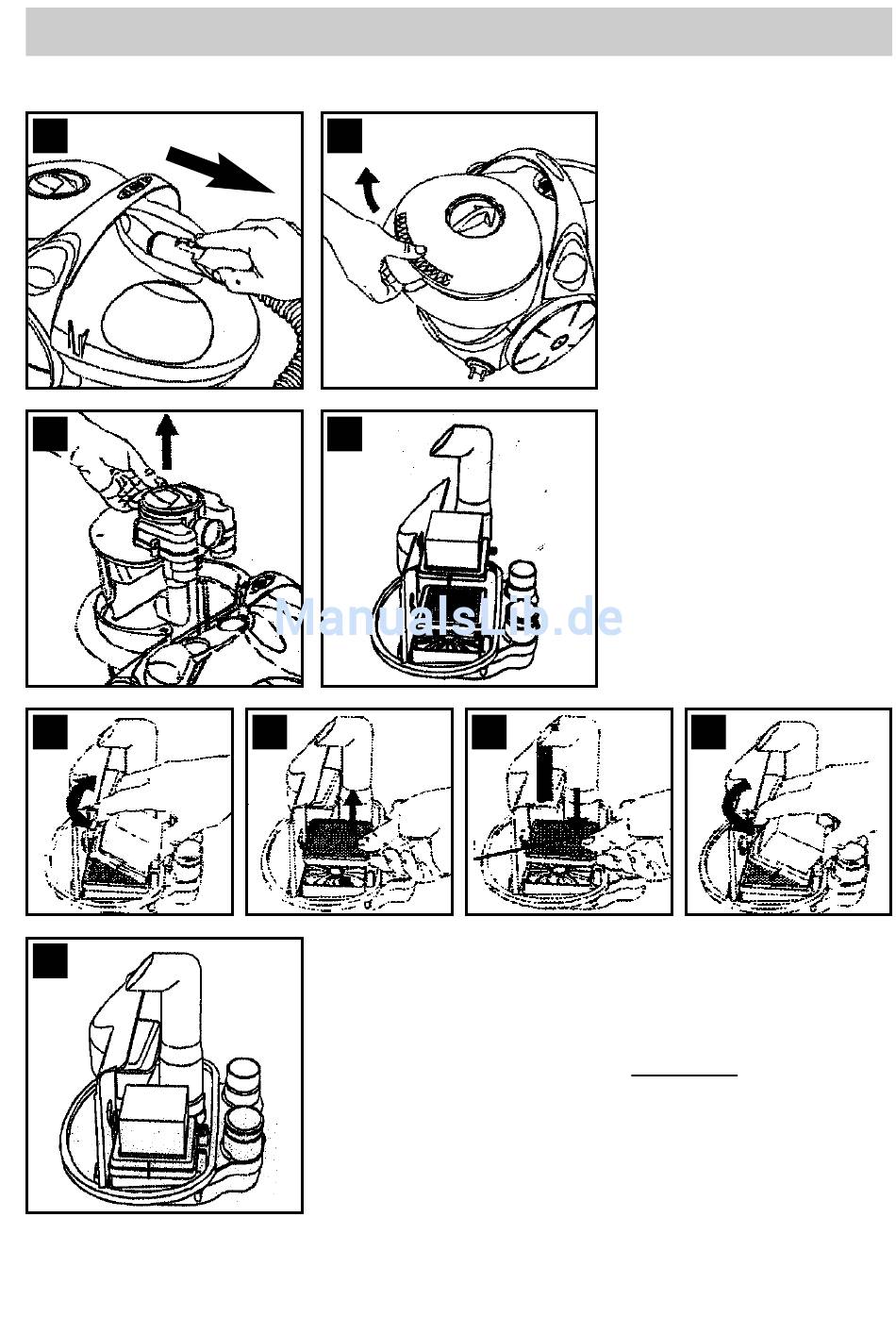 ManualsLib.de