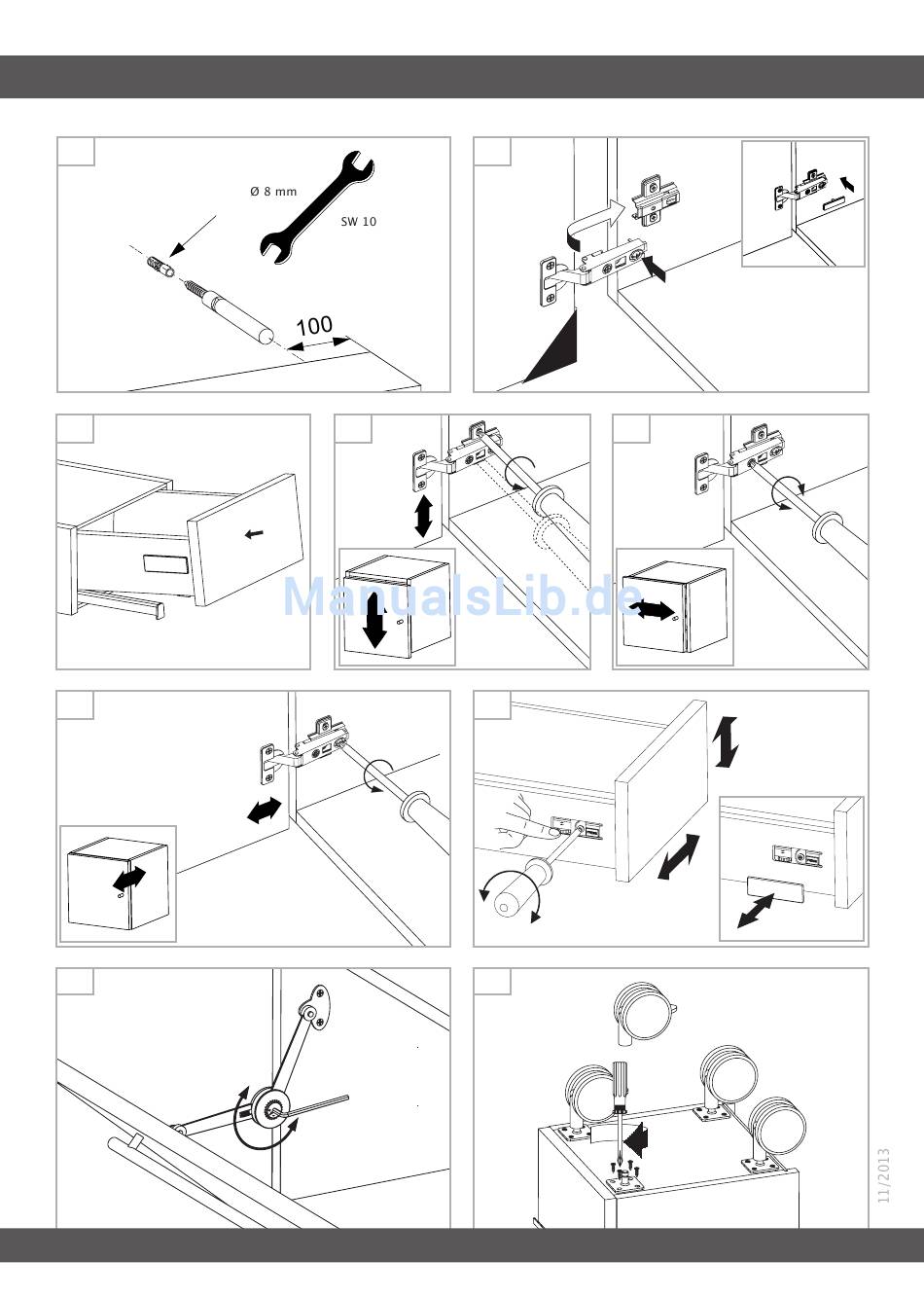 Ø 8 mm

SW 10

100

ManualsLib.de

11/2013