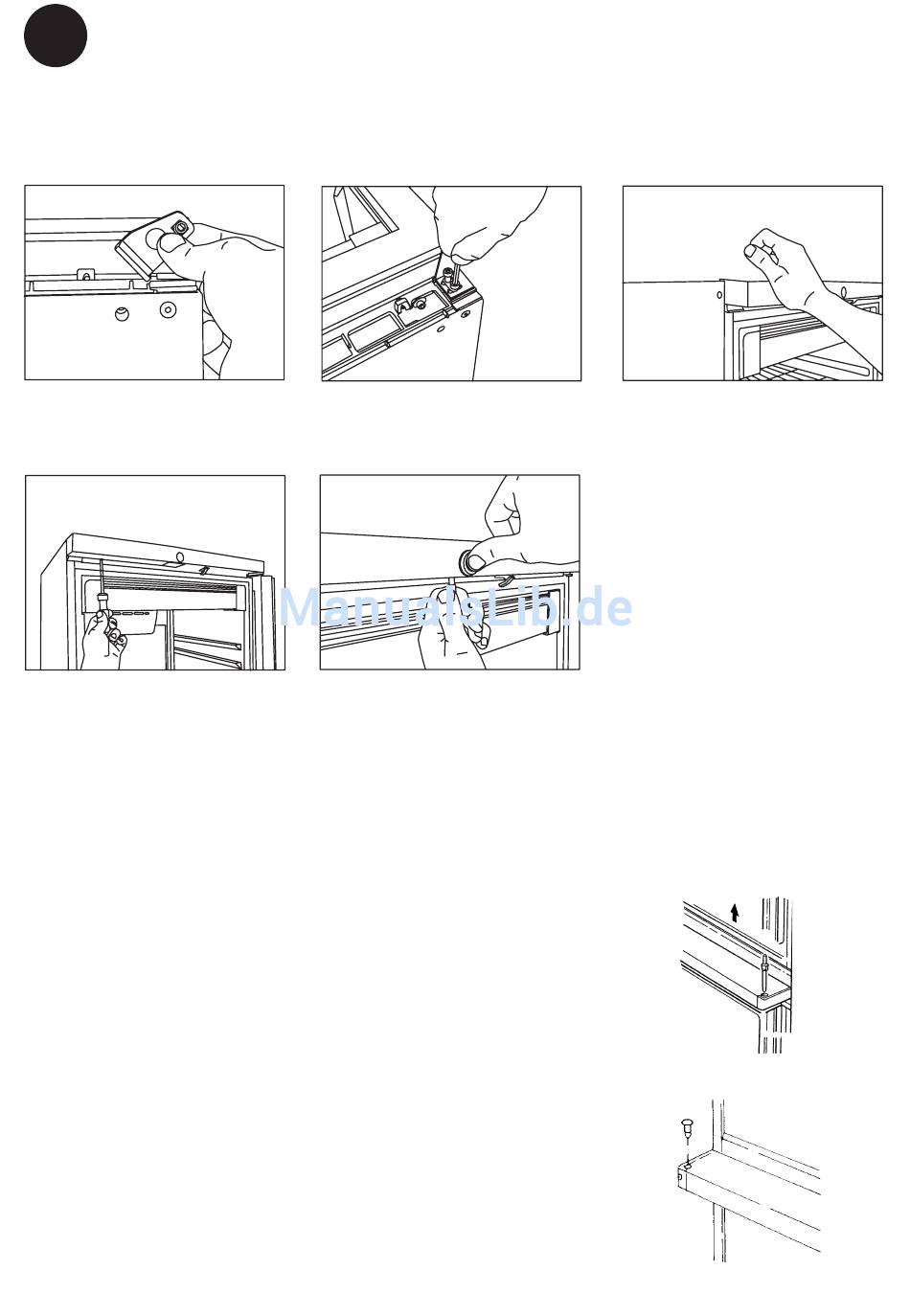 ManualsLib.de