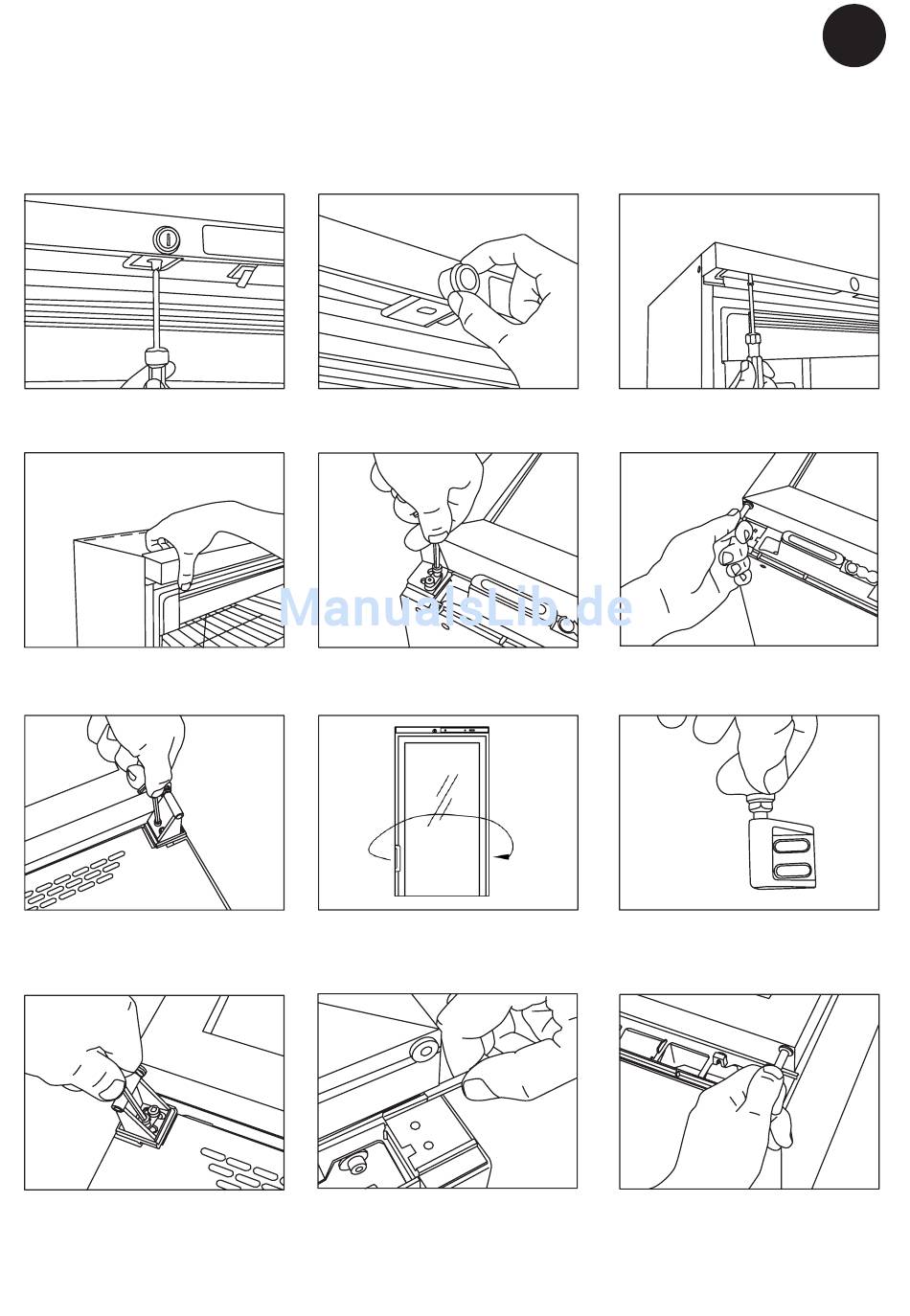 ManualsLib.de