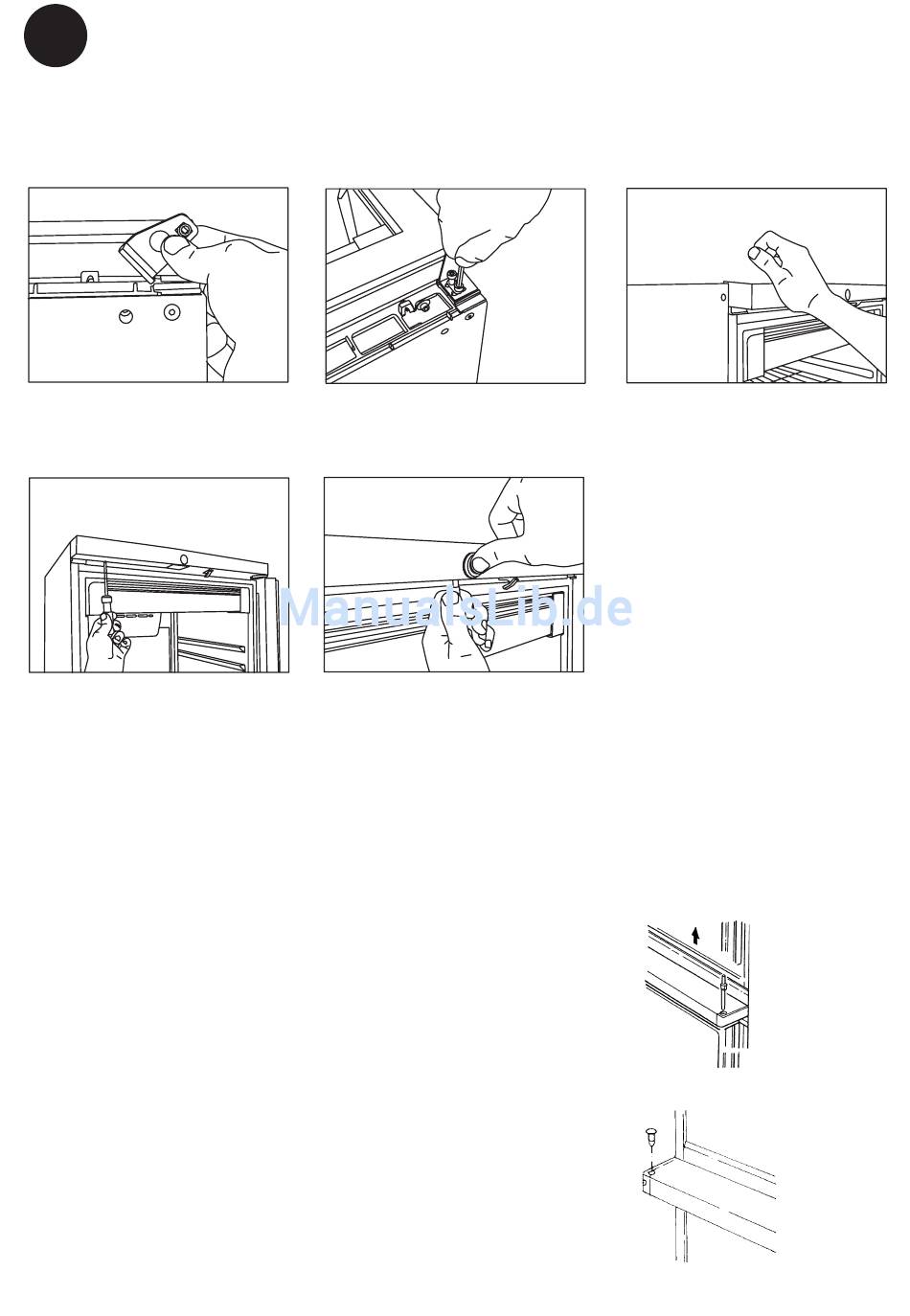 ManualsLib.de