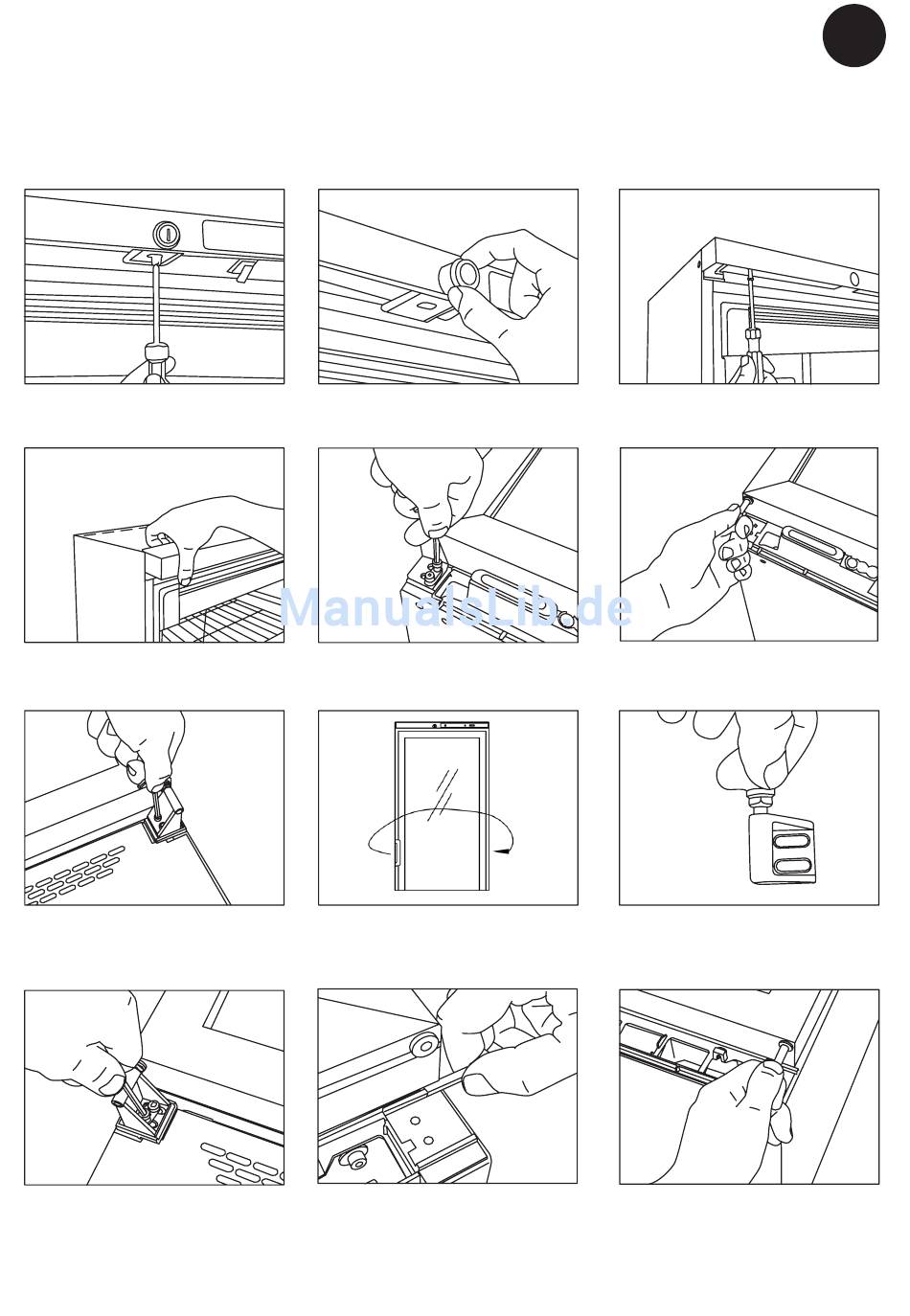 ManualsLib.de