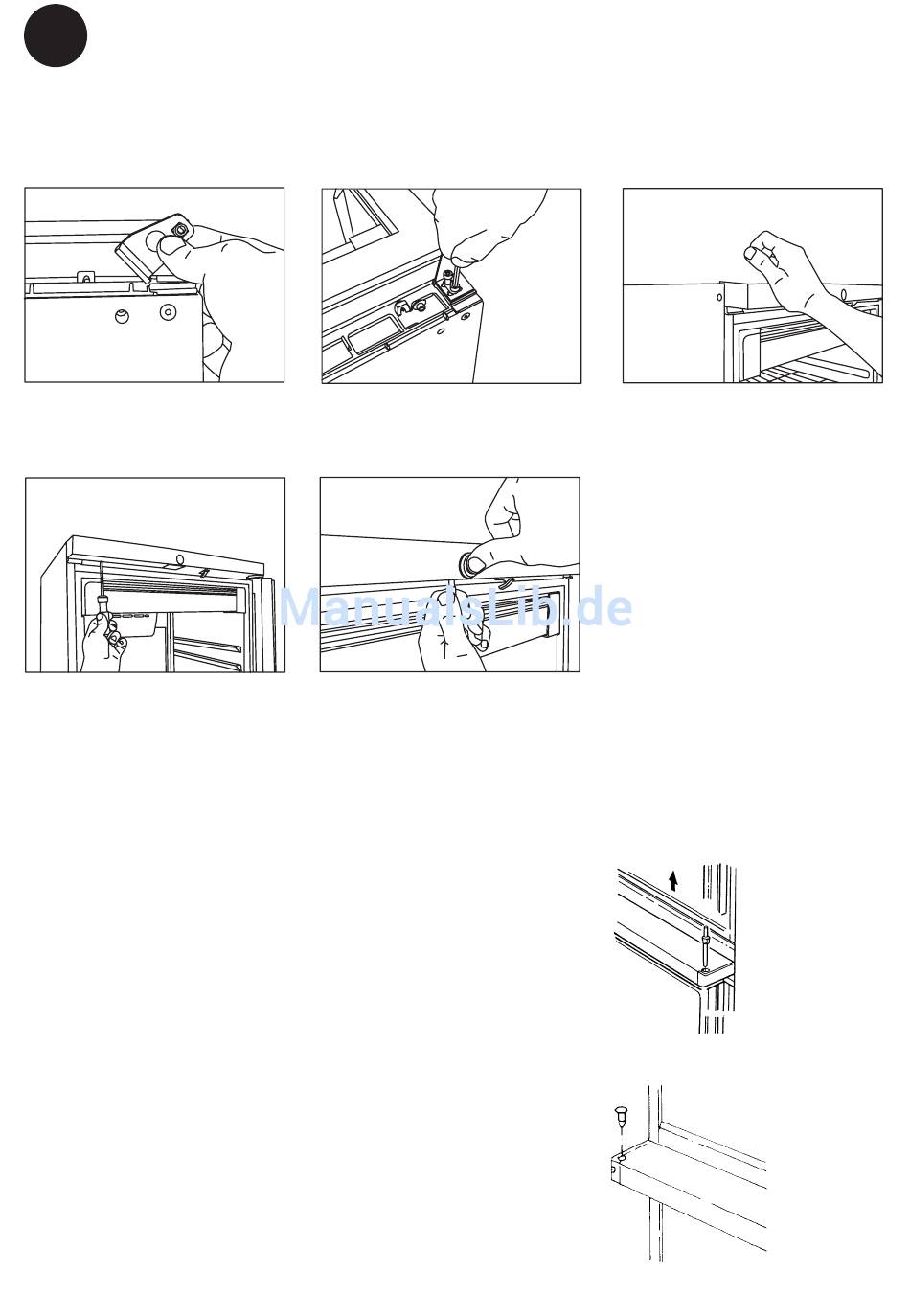 ManualsLib.de