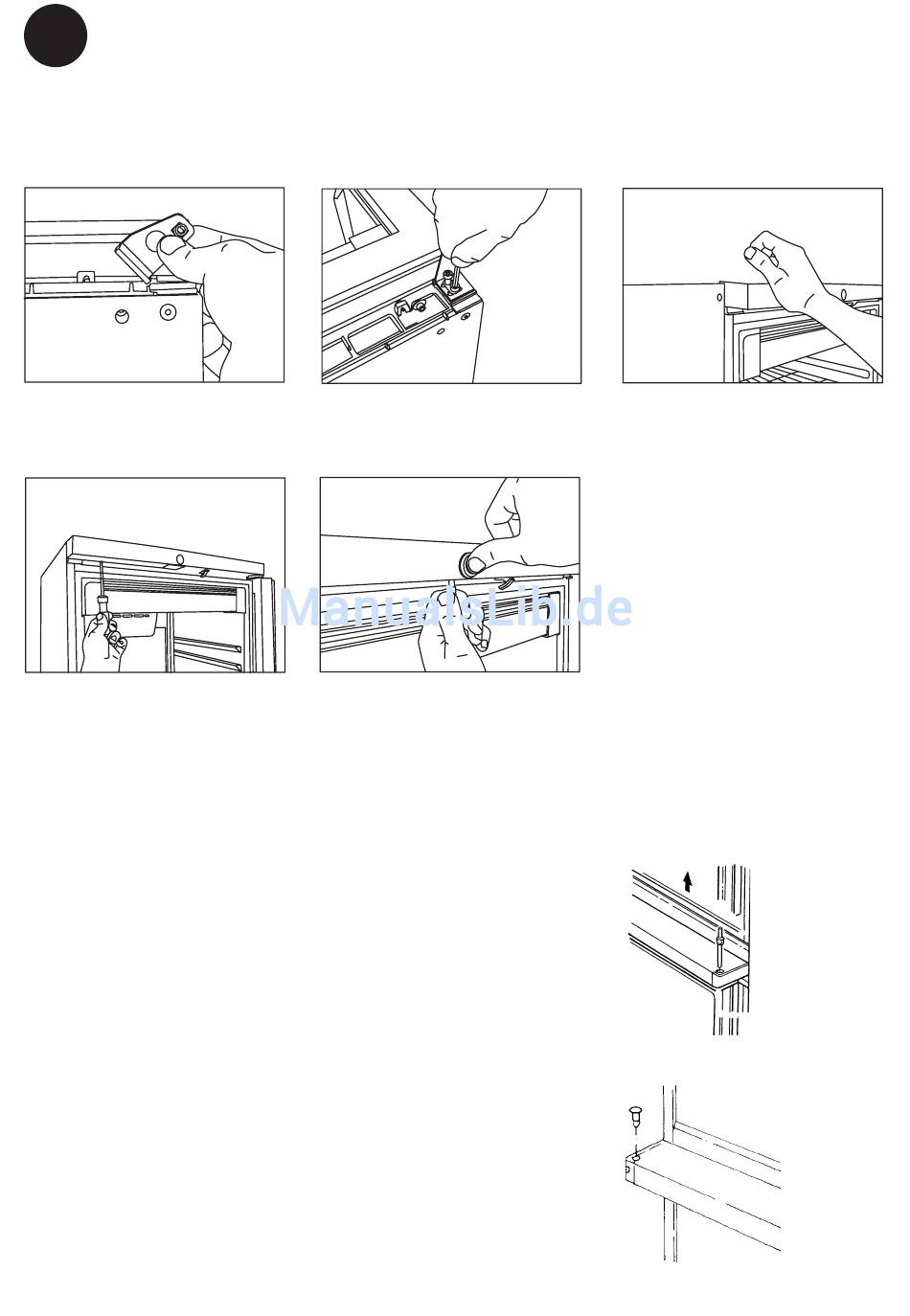 ManualsLib.de