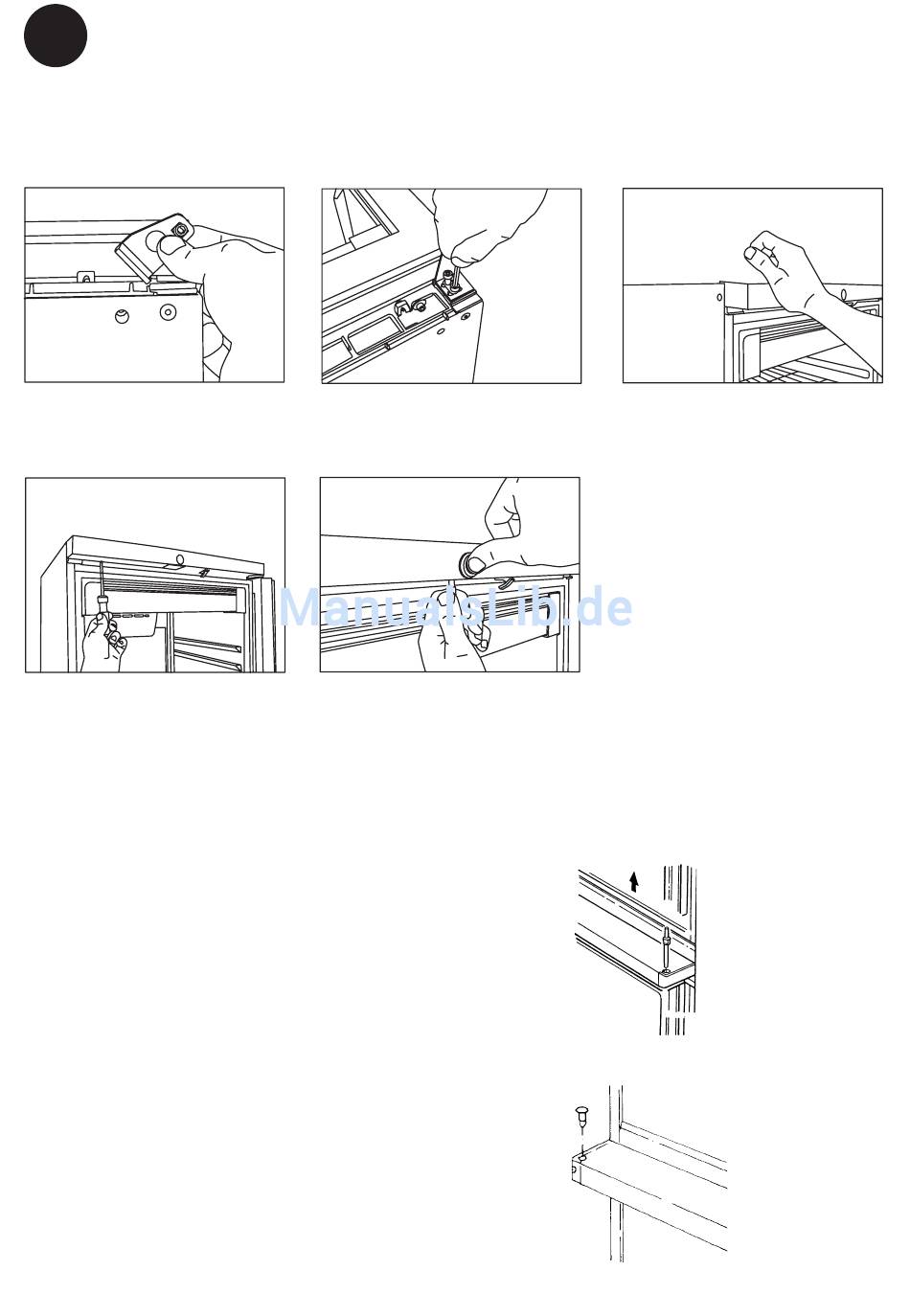 ManualsLib.de