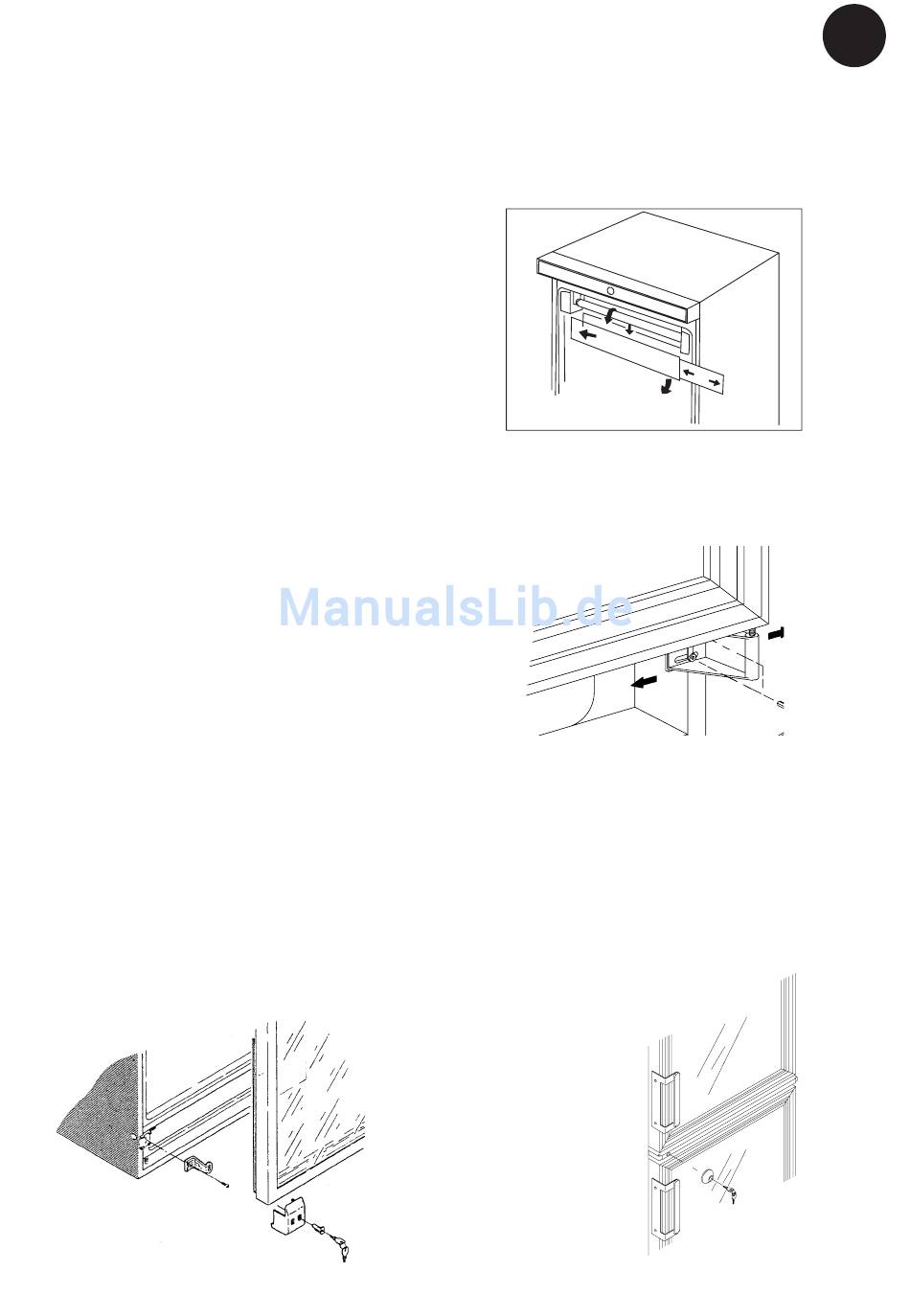 ManualsLib.de