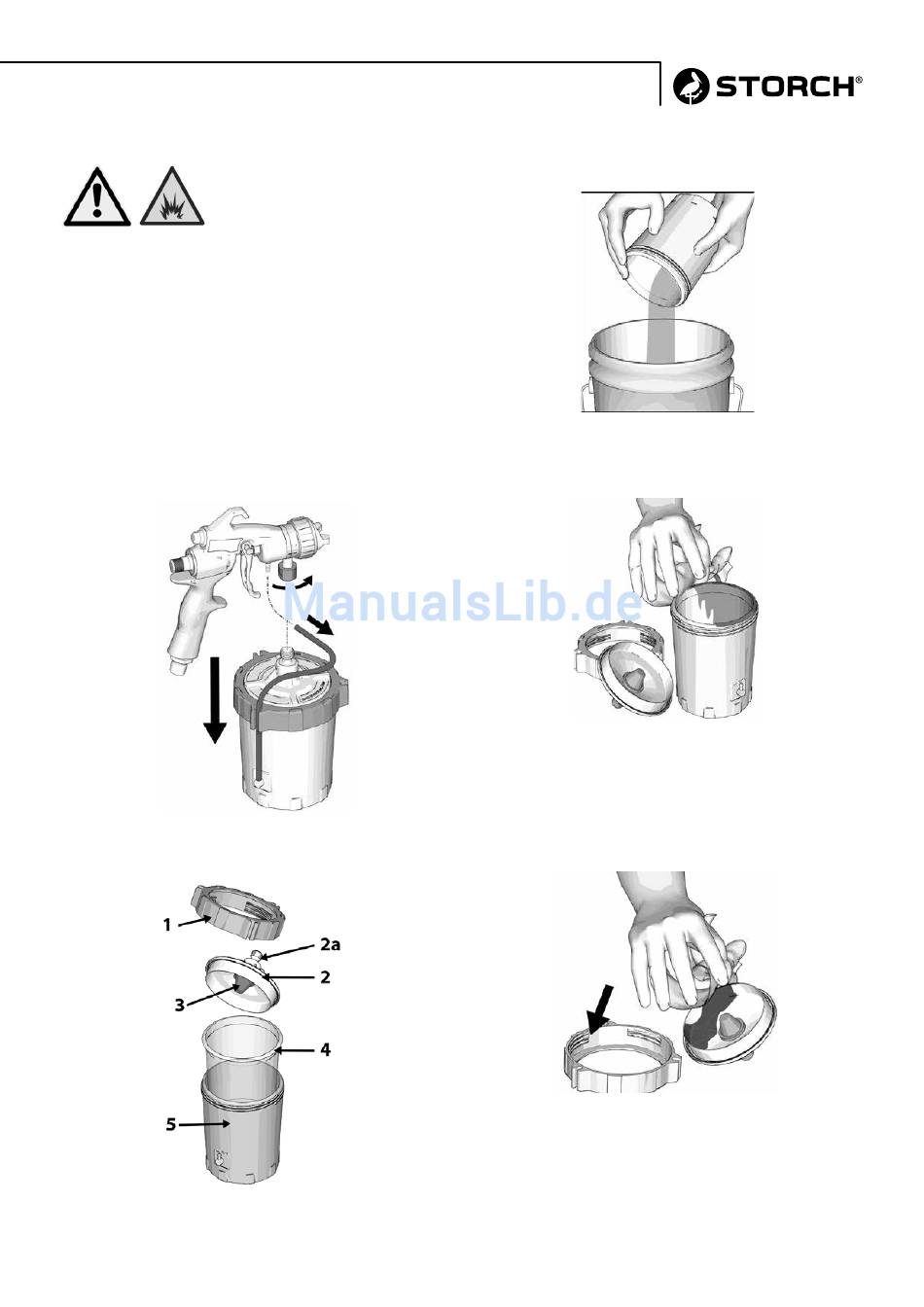 STORCH®

ManualsLib.de

1

2a

2

3

4

5