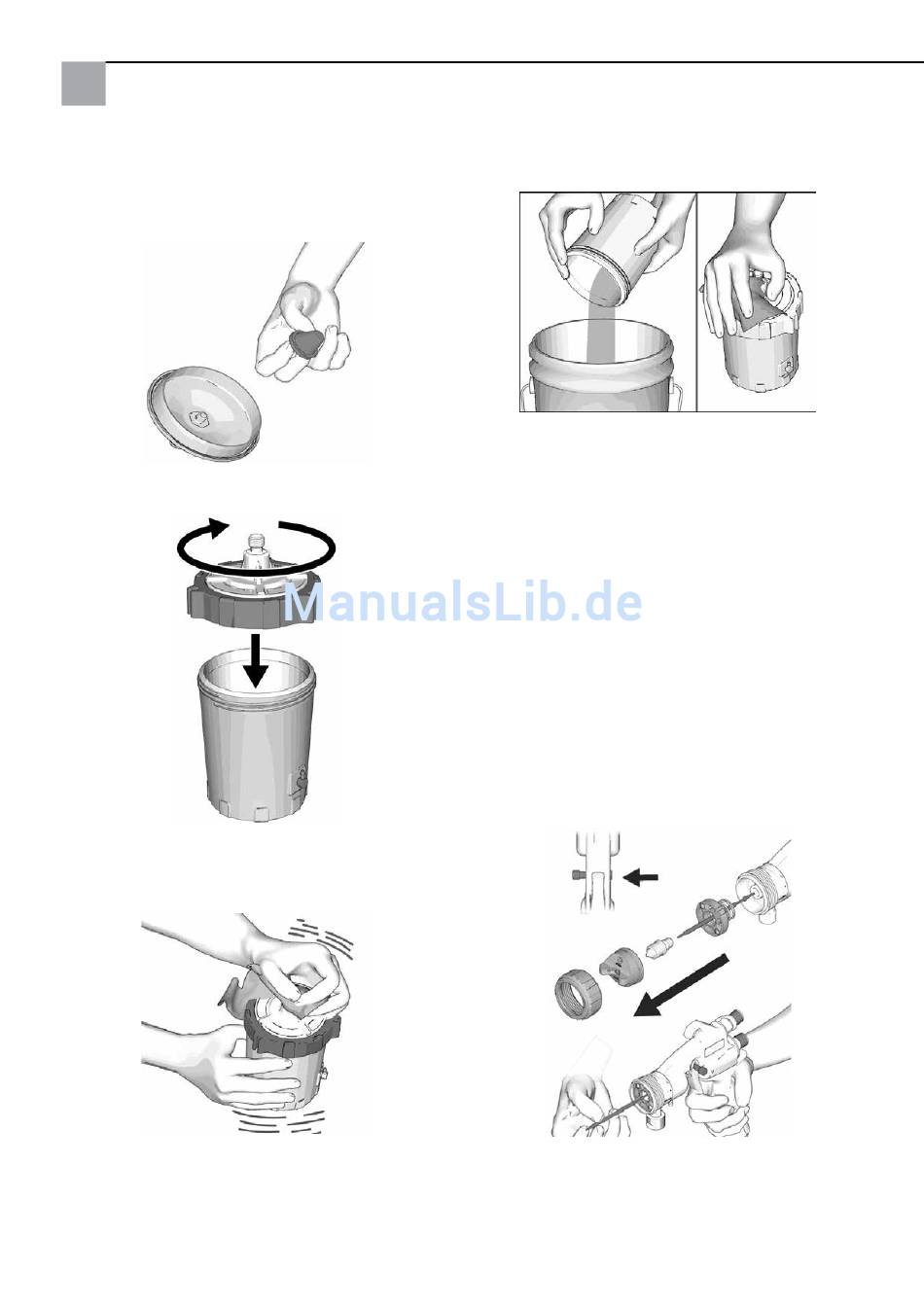 ManualsLib.de