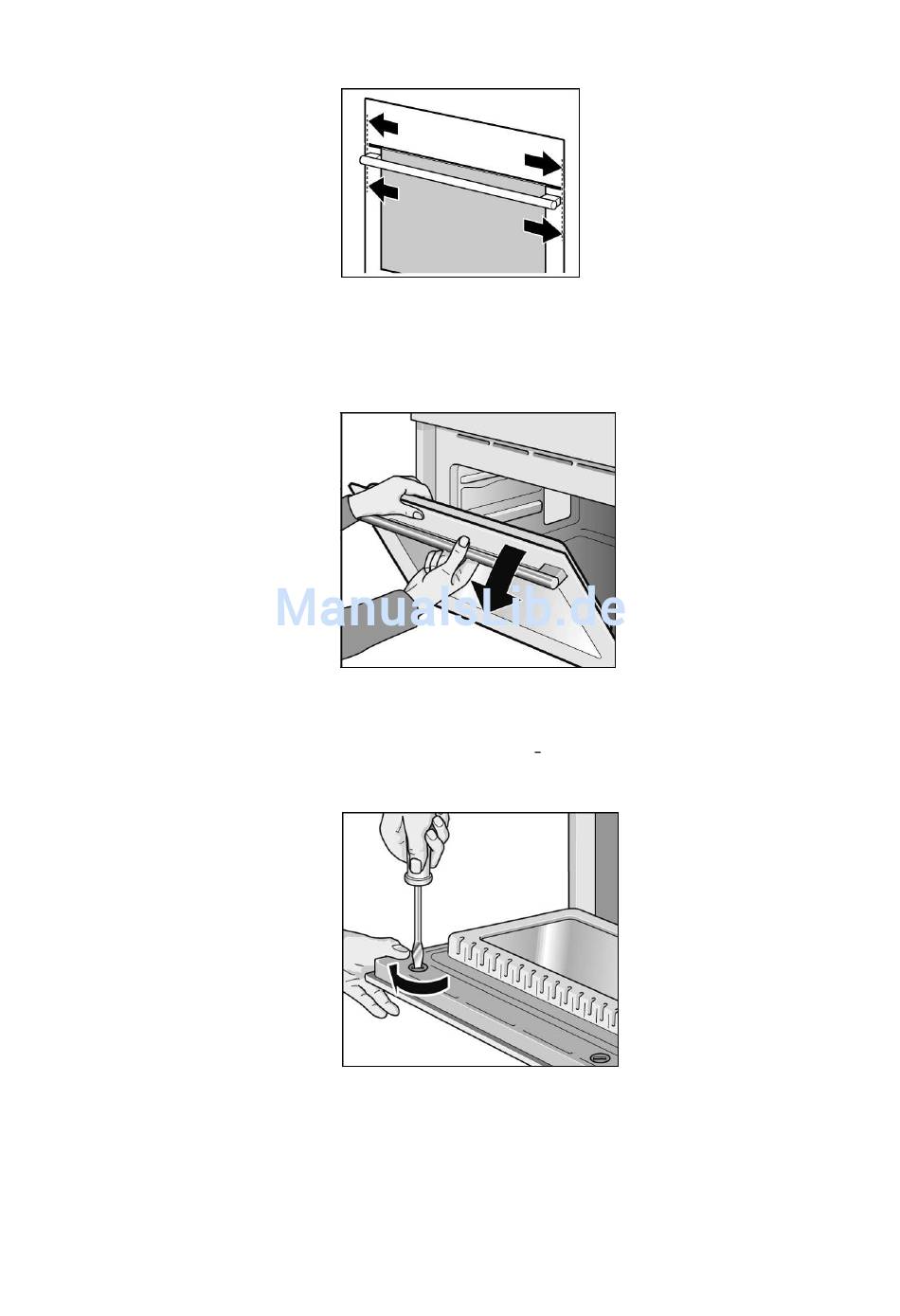 ManualsLib.de