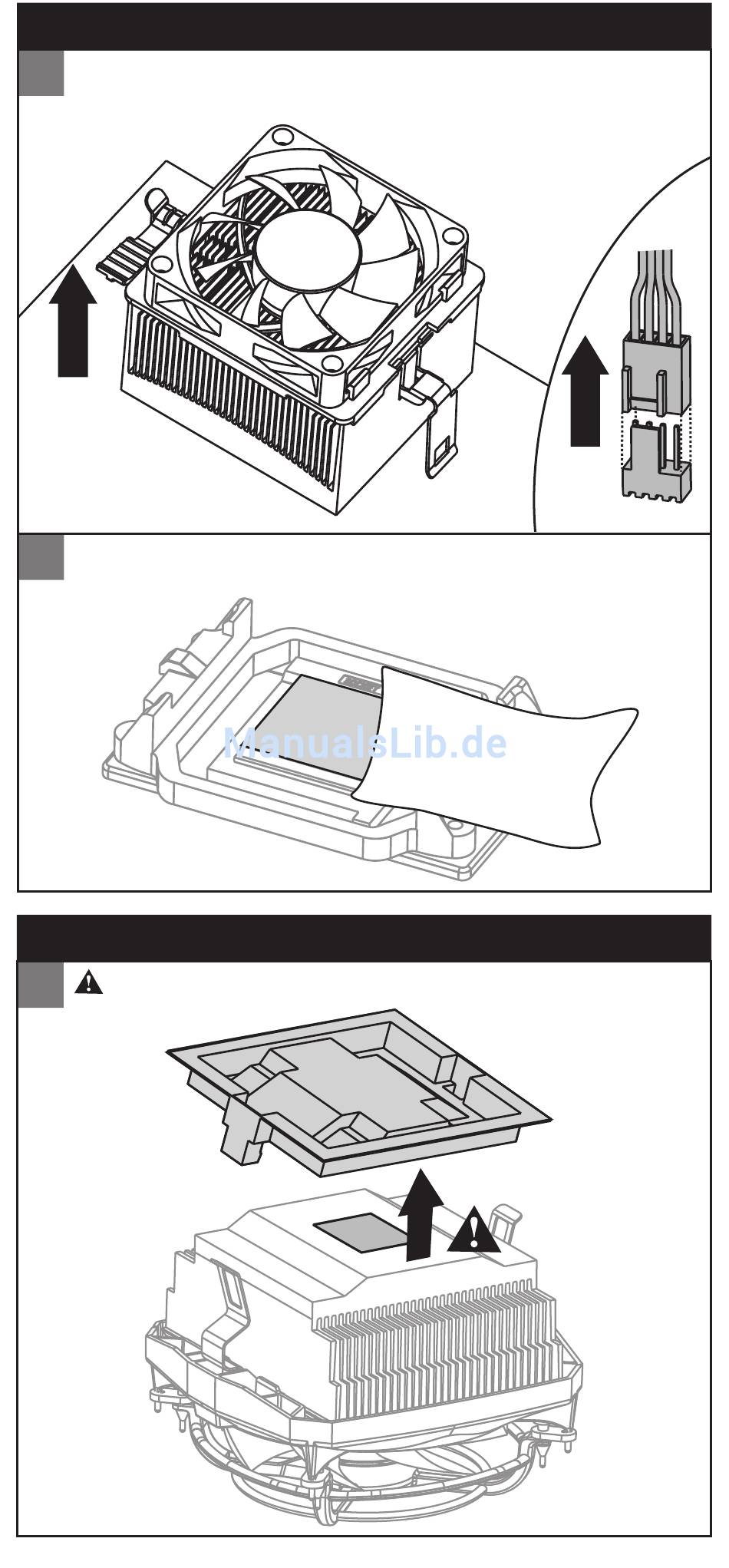 ManualsLib.de