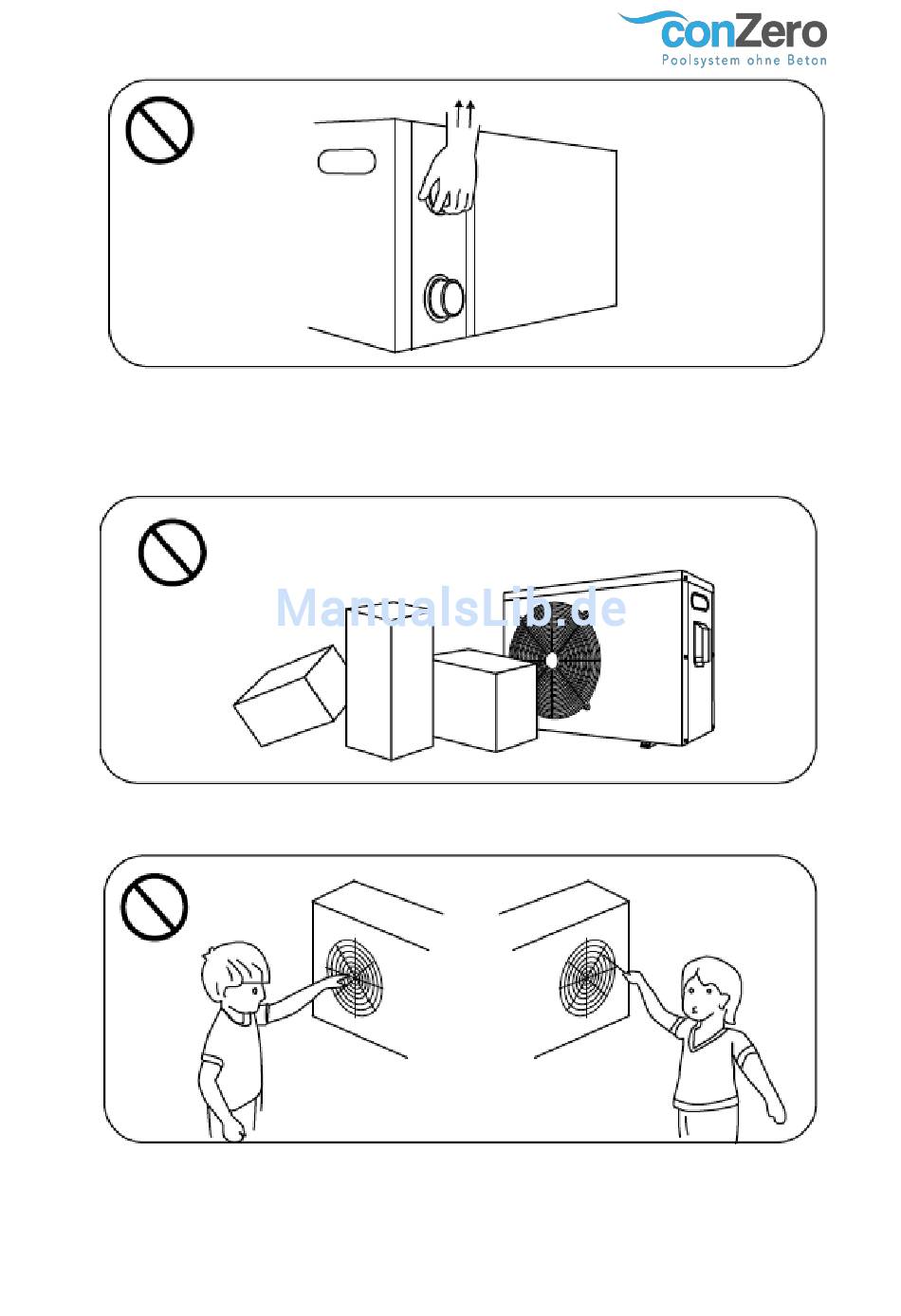 conZero
Poolsystem ohne Beton

ManualsLib.de