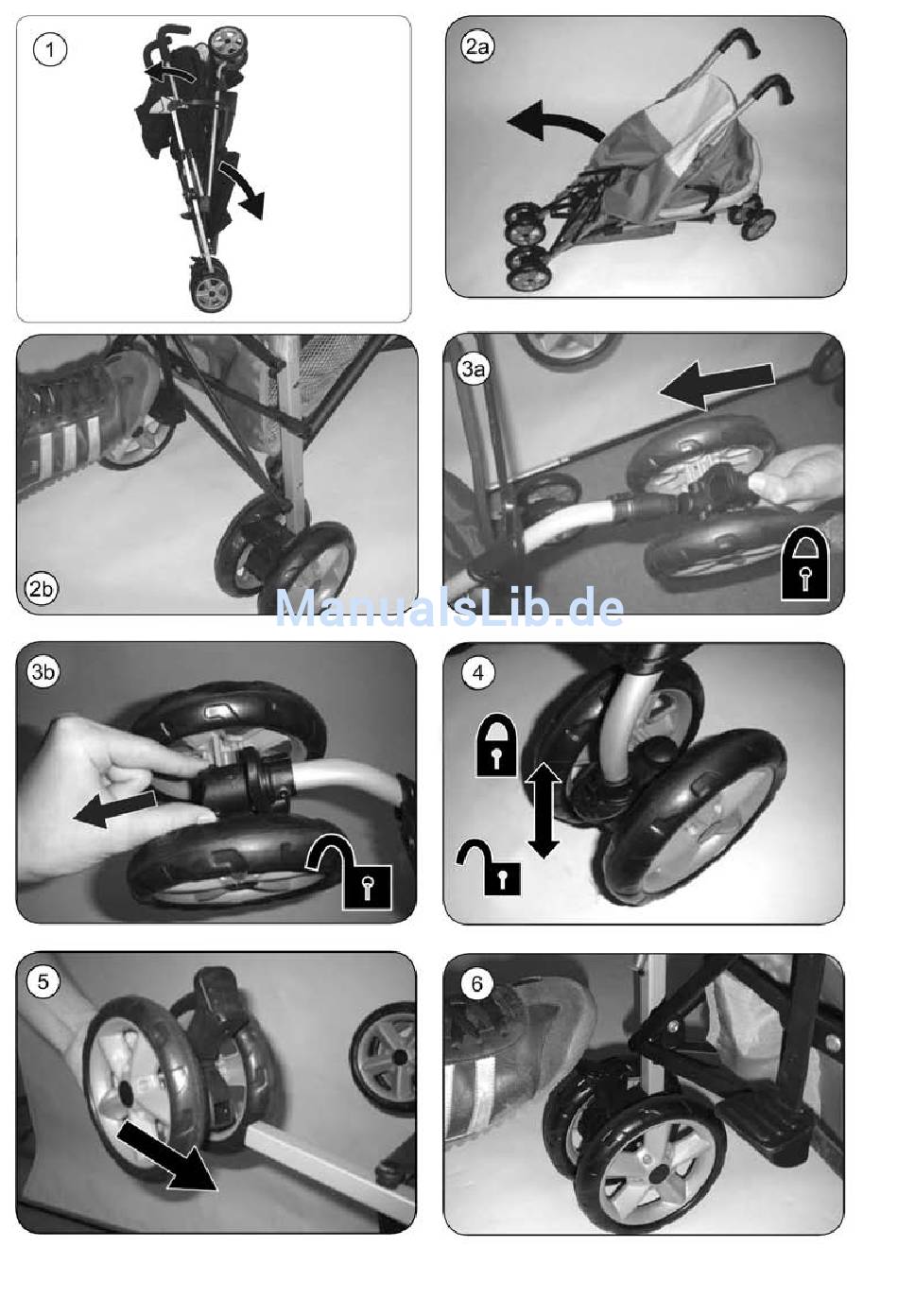 1

2a

2b

3a

ManualsLib.de

3b

4

5

6