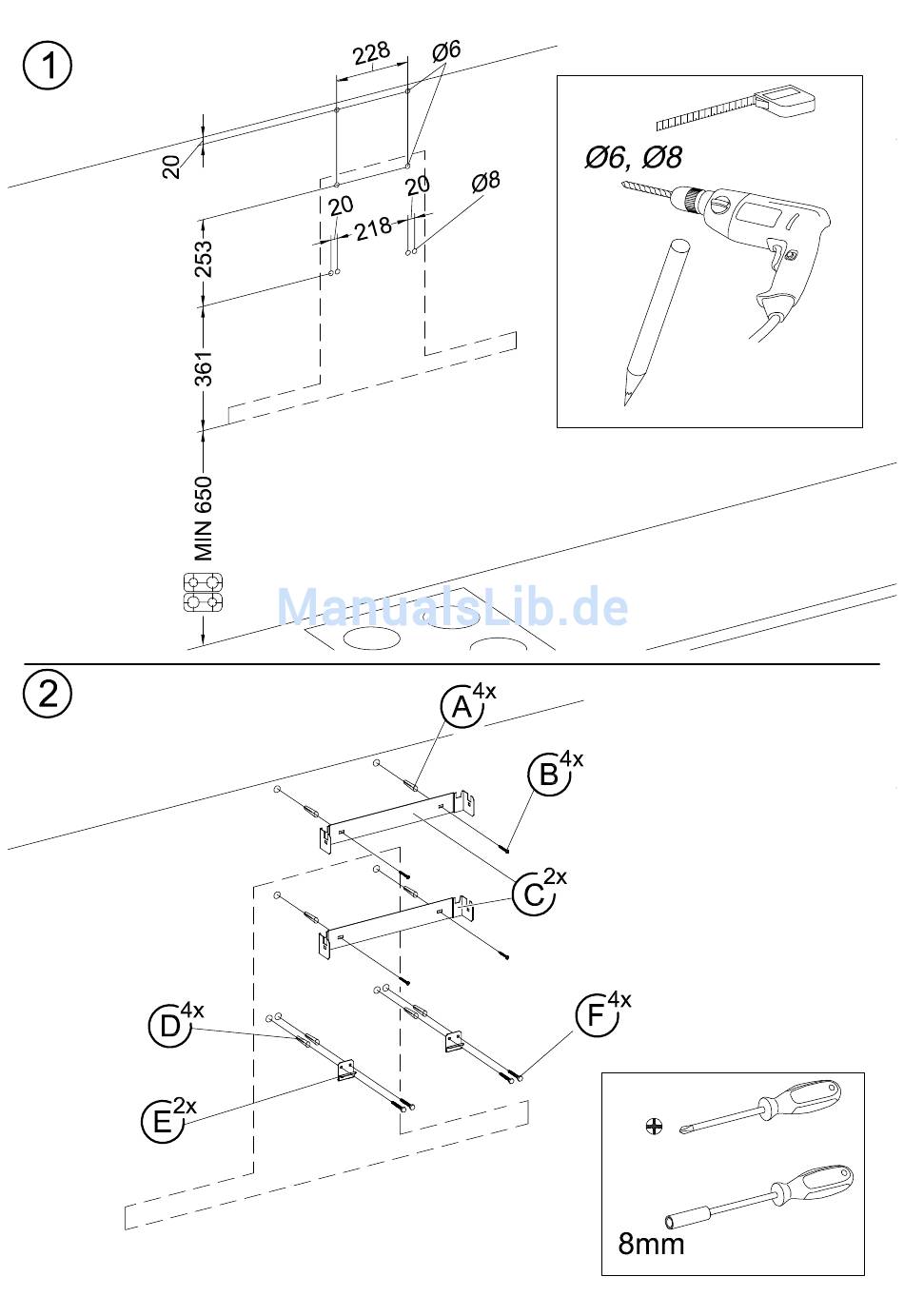 1

228

Ø6

20

20

20

Ø8

218

253

361

MIN 650

Ø6, Ø8

ManualsLib.de

2

A 4x

B 4x

C 2x

D 4x

E 2x

F 4x

8mm