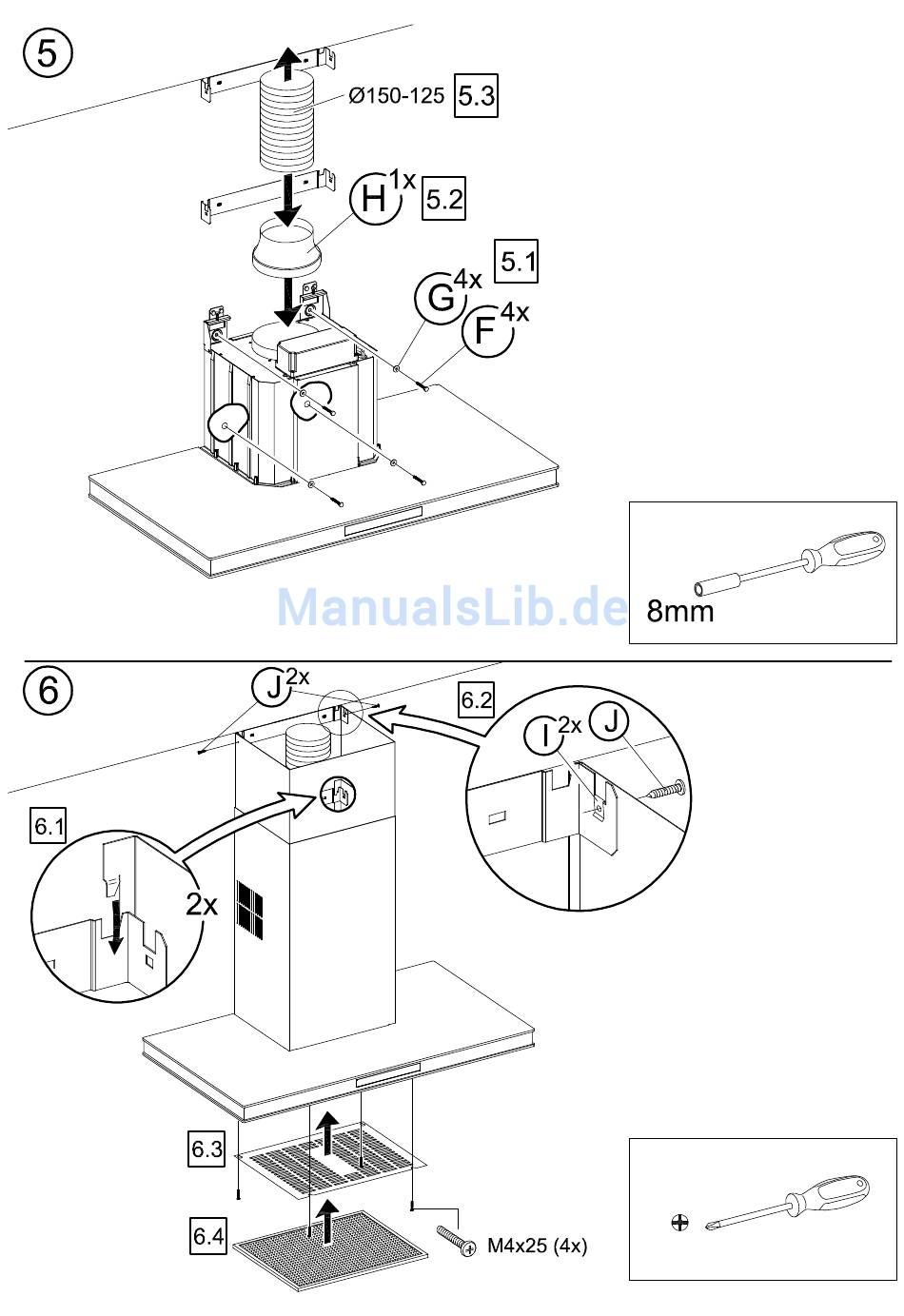 5

Ø150-125 5.3

H 1x 5.2

5.1

G 4x

F 4x

8mm

ManualsLib.de

6

J 2x

6.2

I 2x J

6.1

2x

6.3

6.4

M4x25 (4x)