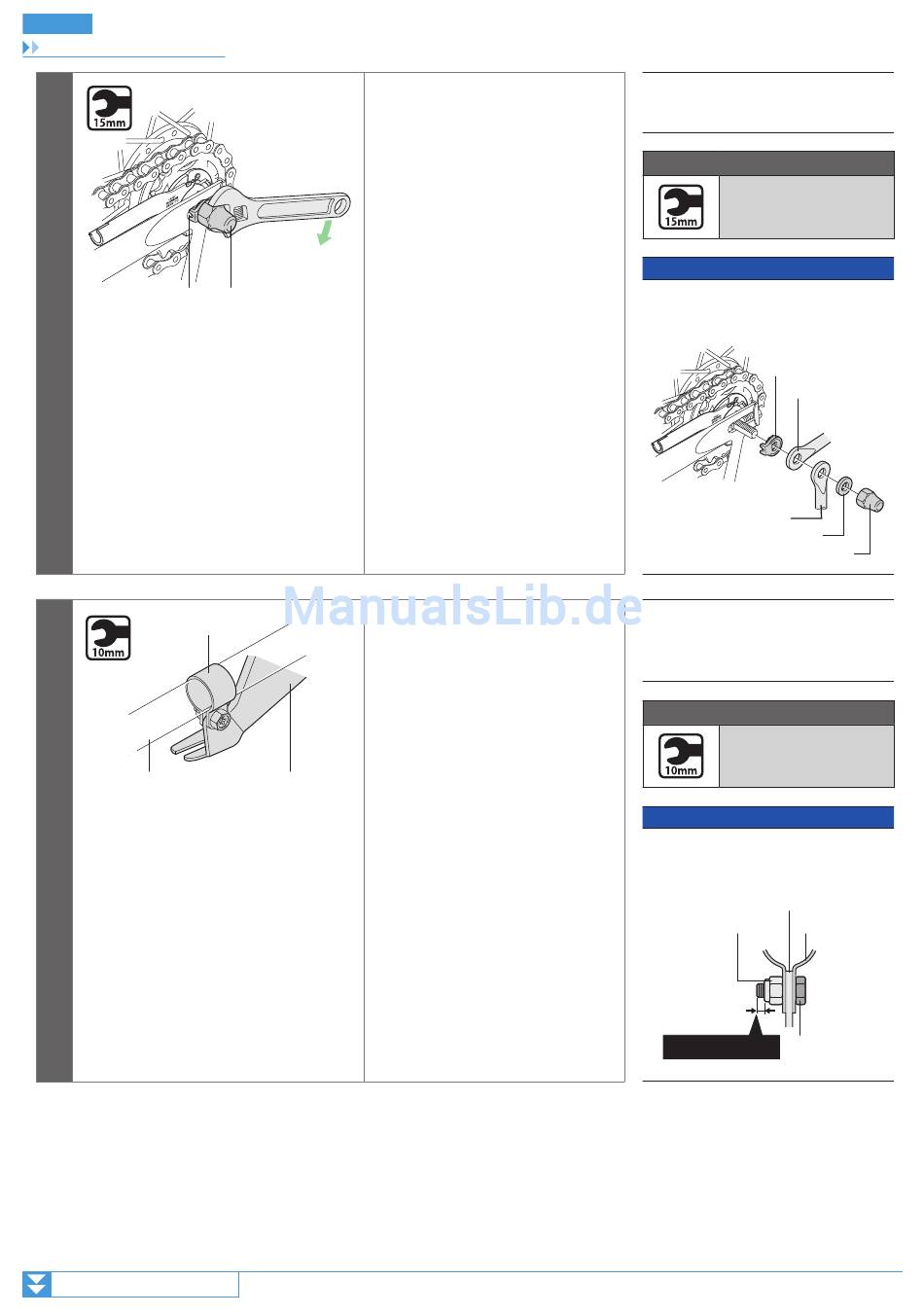 15mm

15mm

ManualsLib.de

10mm

10mm