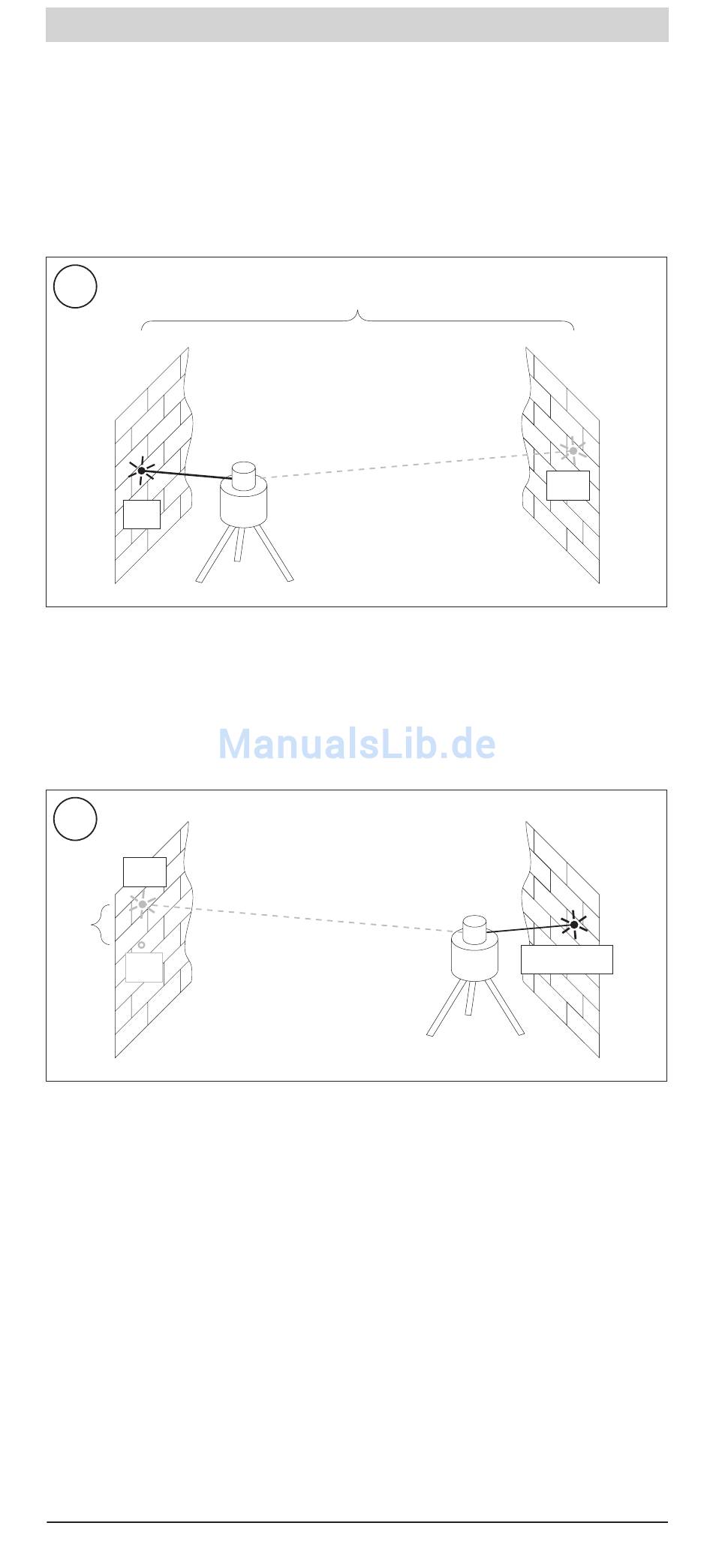 ManualsLib.de