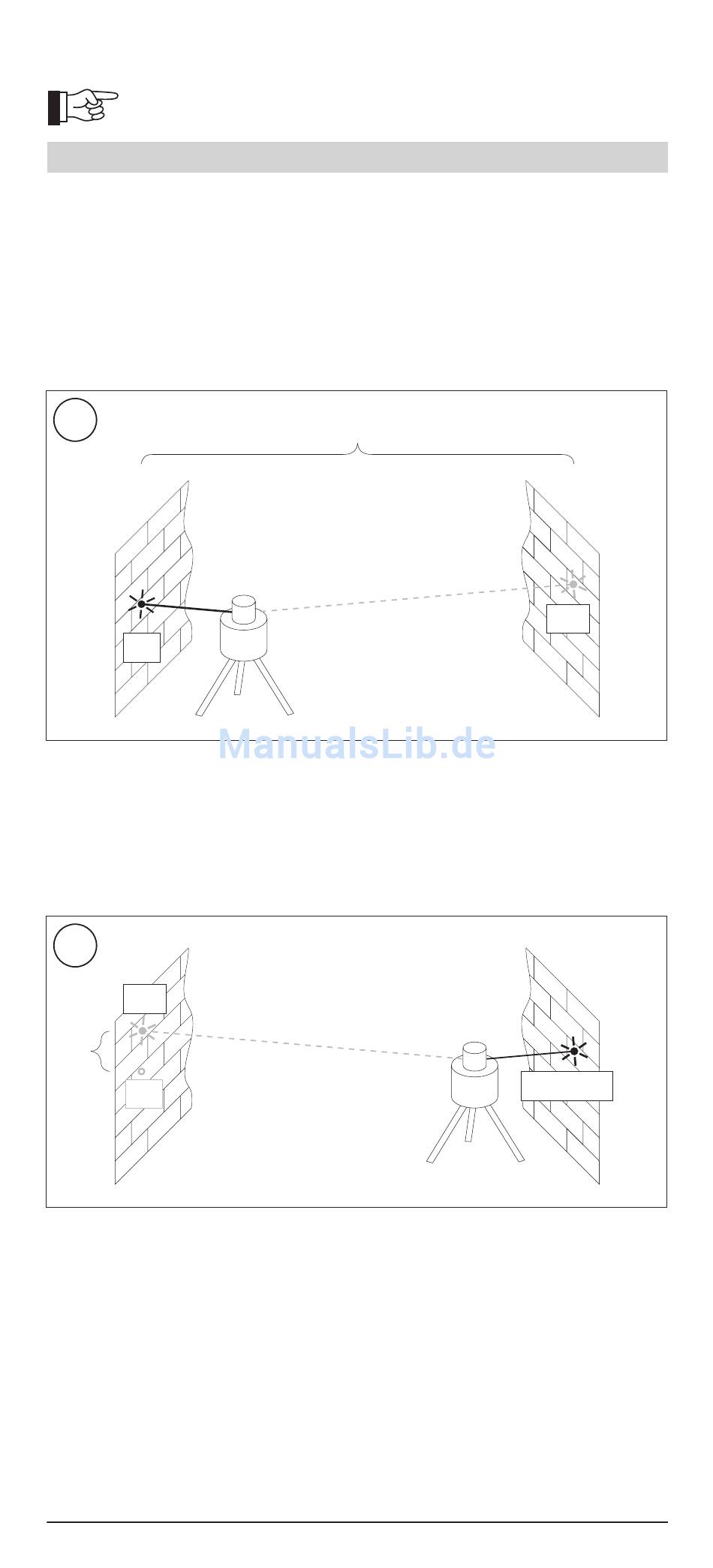 ManualsLib.de