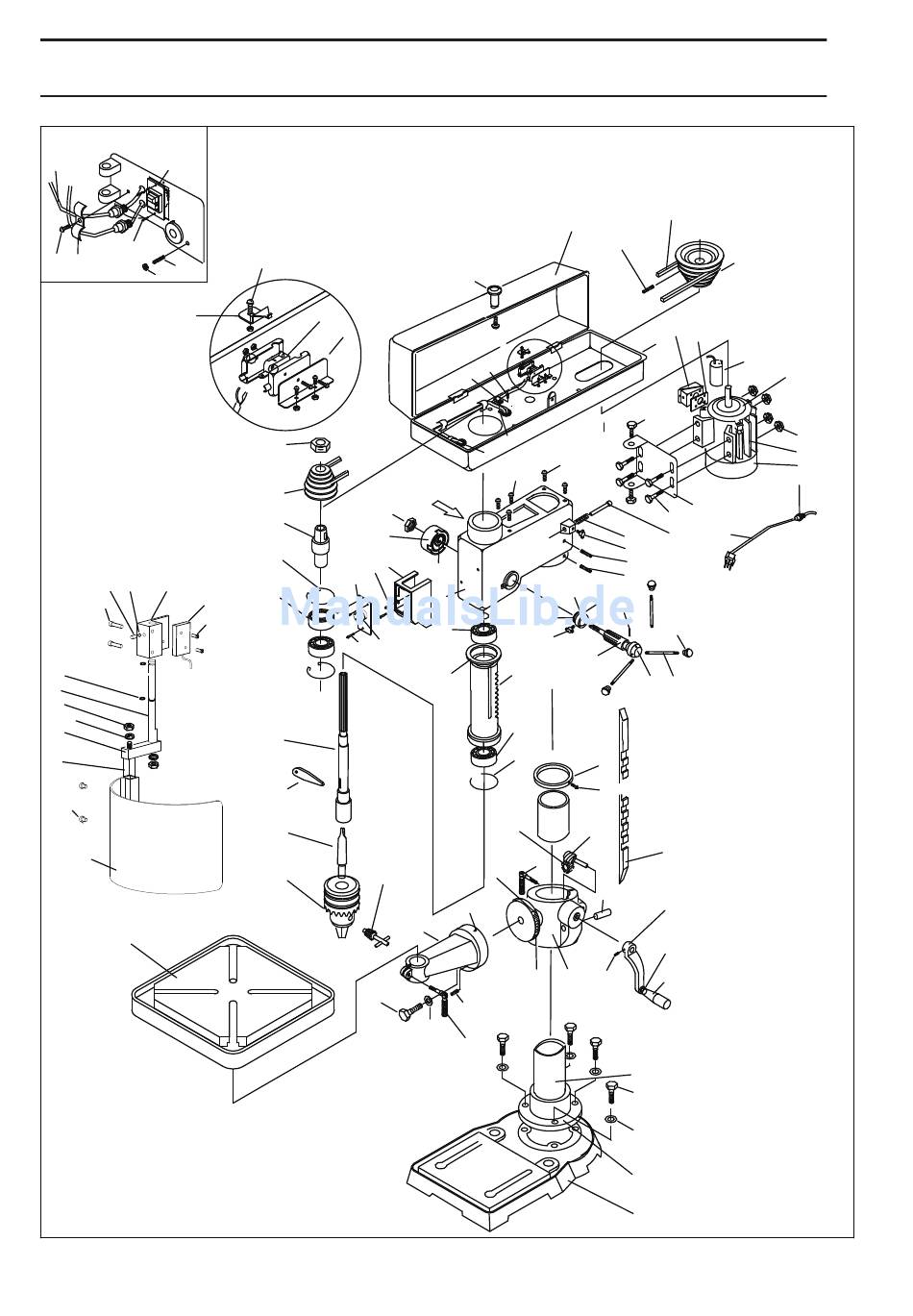 ManualsLib.de