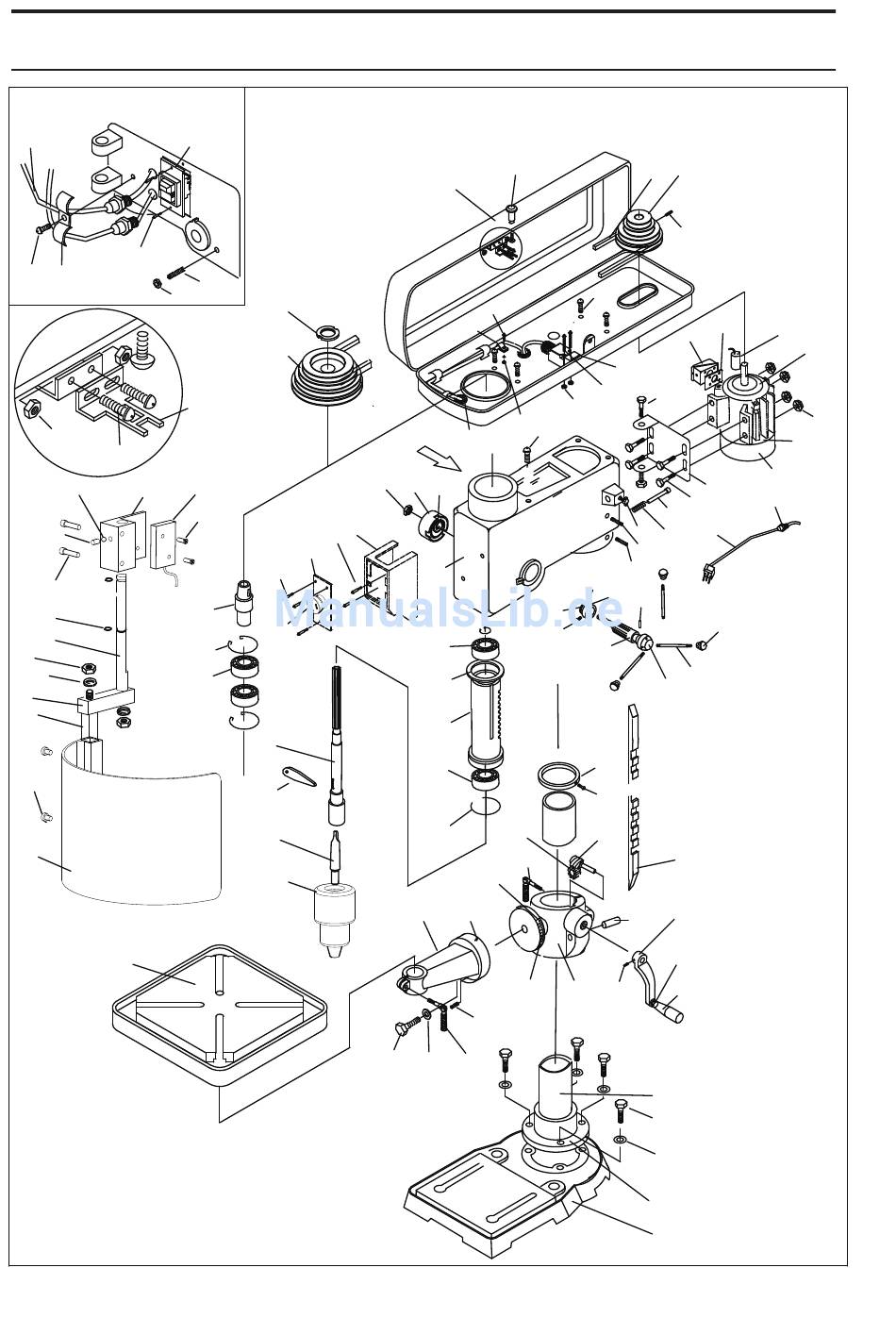 ManualsLib.de