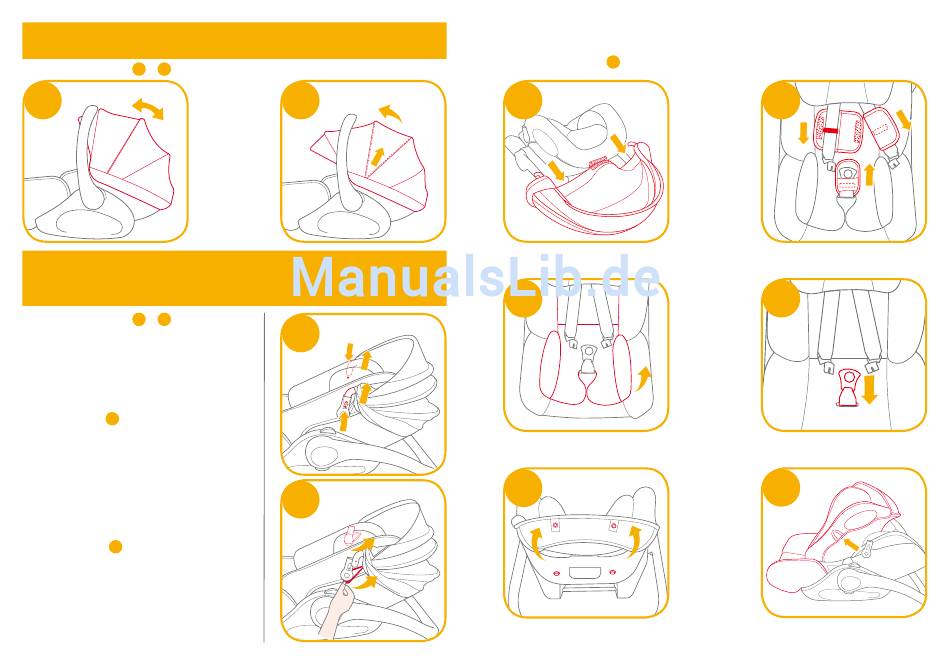 ManualsLib.de