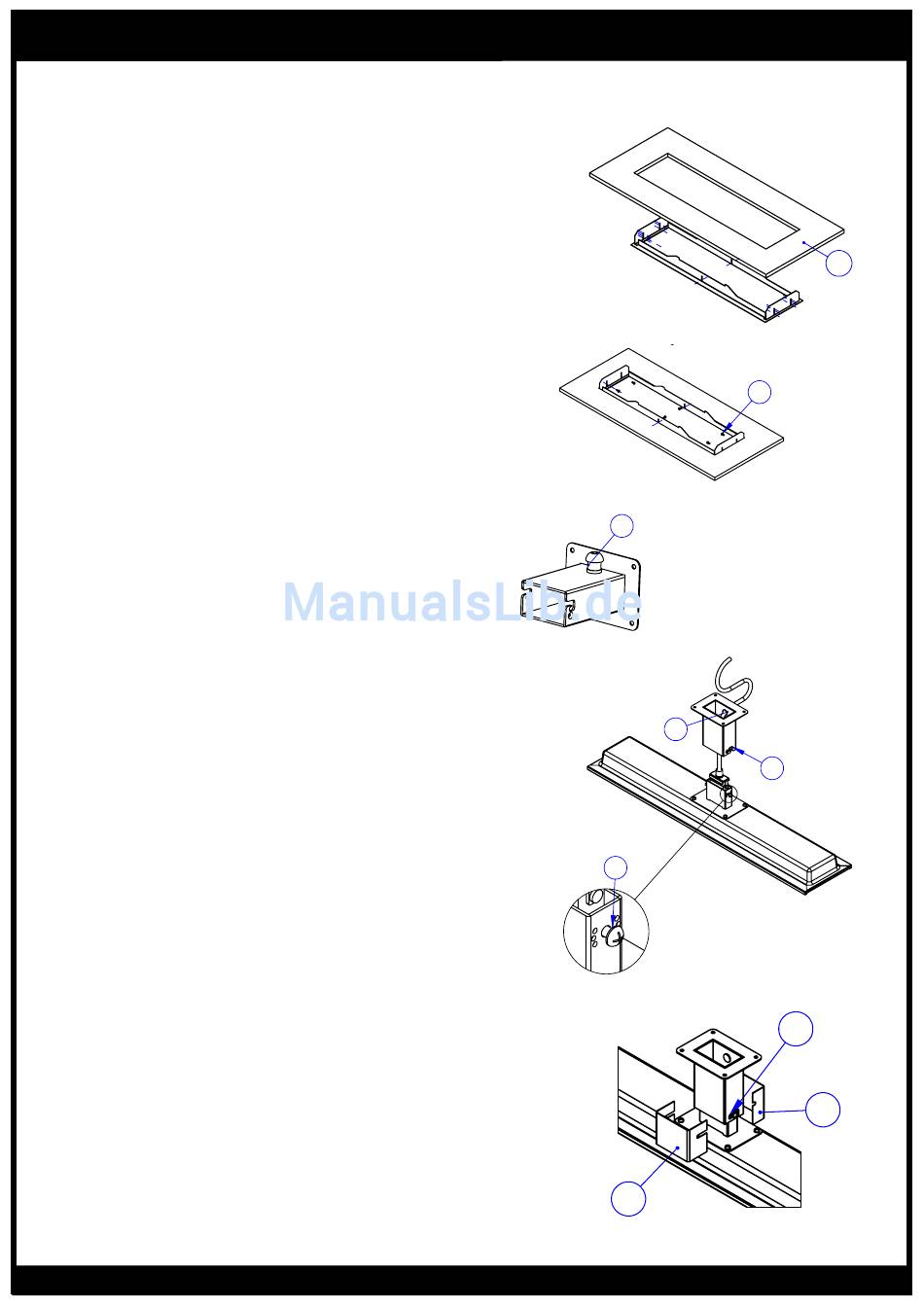 ManualsLib.de